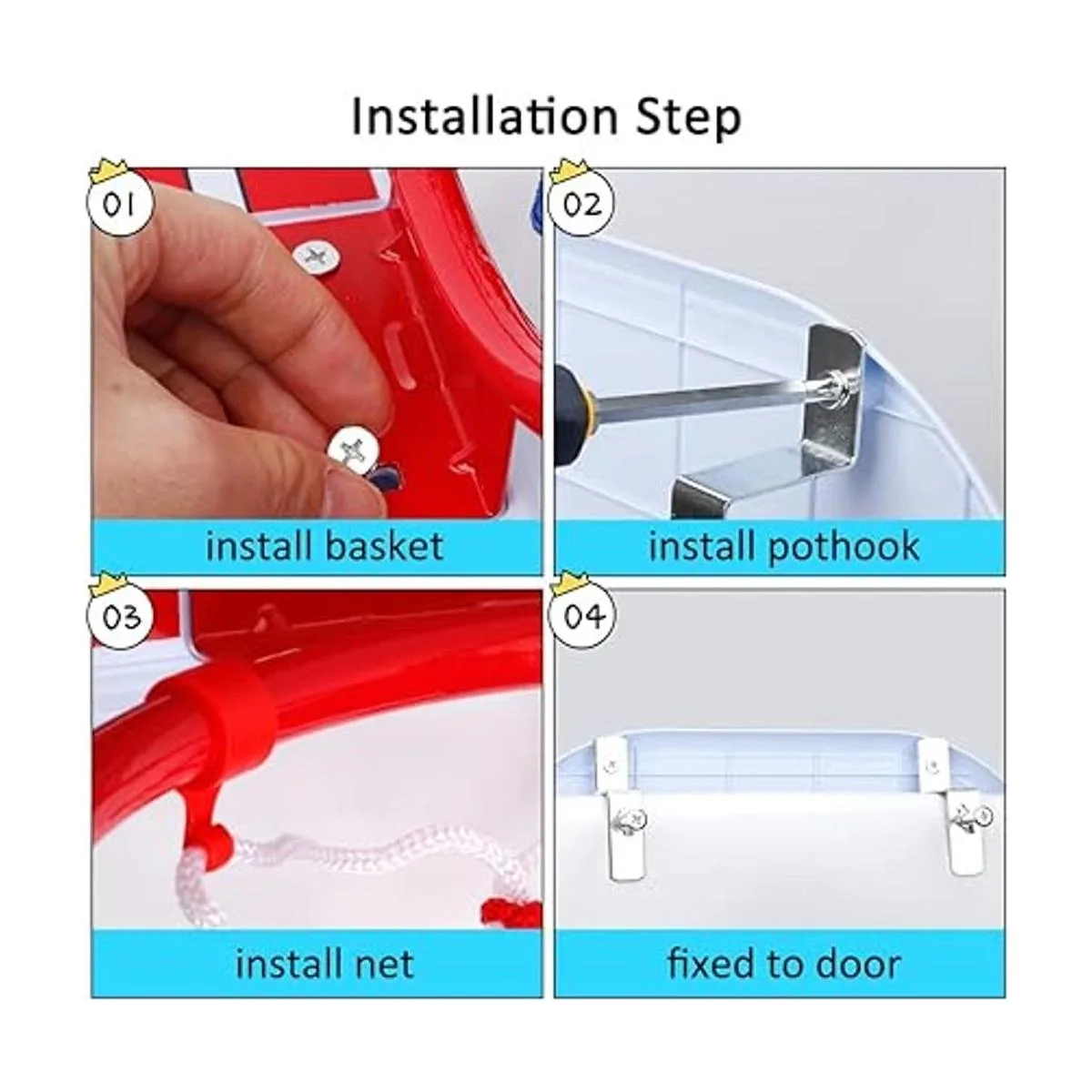 Installation Step

01

install basket

02

install pothook

03

install net

04

fixed to door