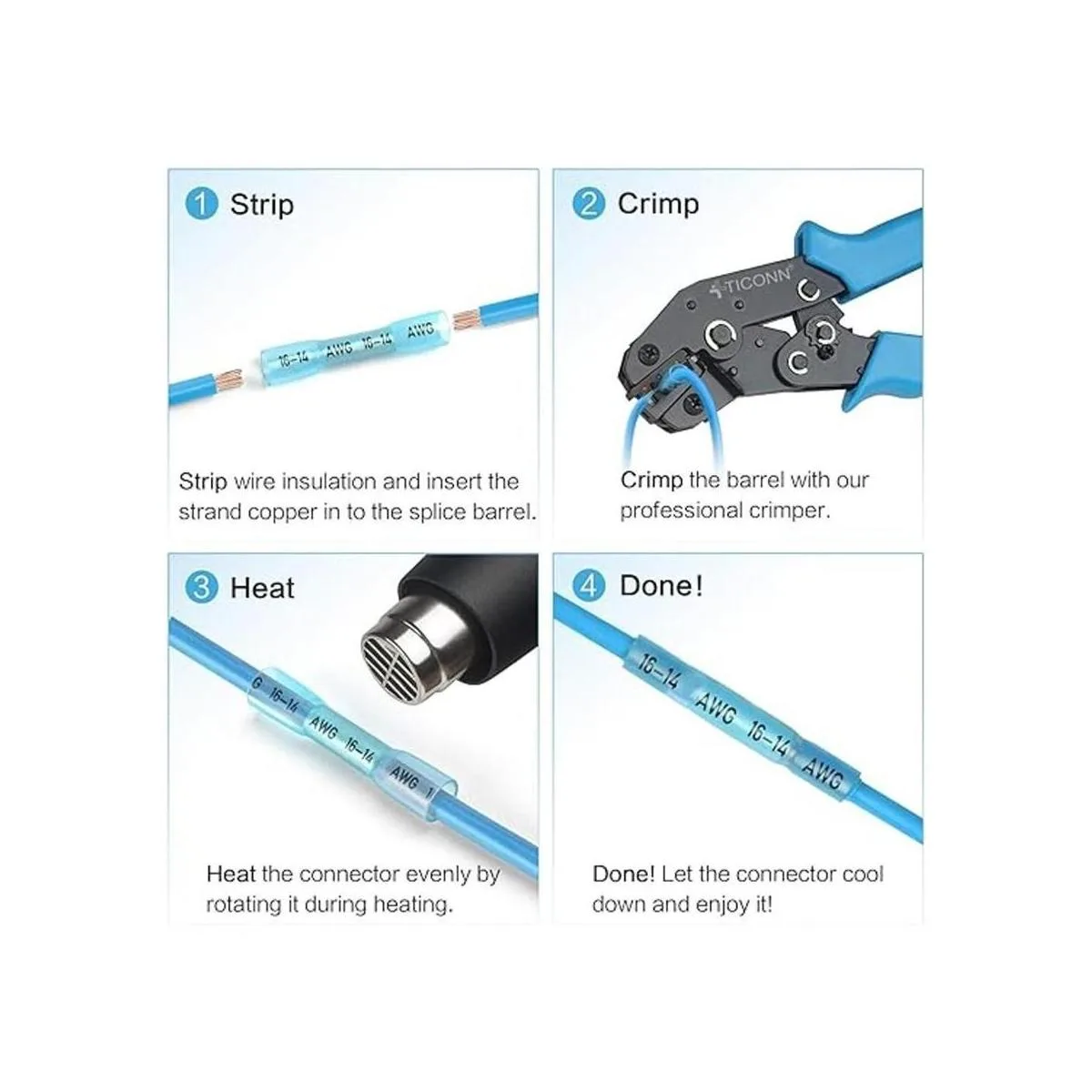 1 Strip

16-14 AWG 16-14 AWG

Strip wire insulation and insert the strand copper in to the splice barrel.

2 Crimp

TICONN

Crimp the barrel with our professional crimper.

3 Heat

G 16-14 AWG 16-14 AWG 1

Heat the connector evenly by rotating it during heating.

4 Done!

16-14 AWG 16-14 AWG

Done! Let the connector cool down and enjoy it!