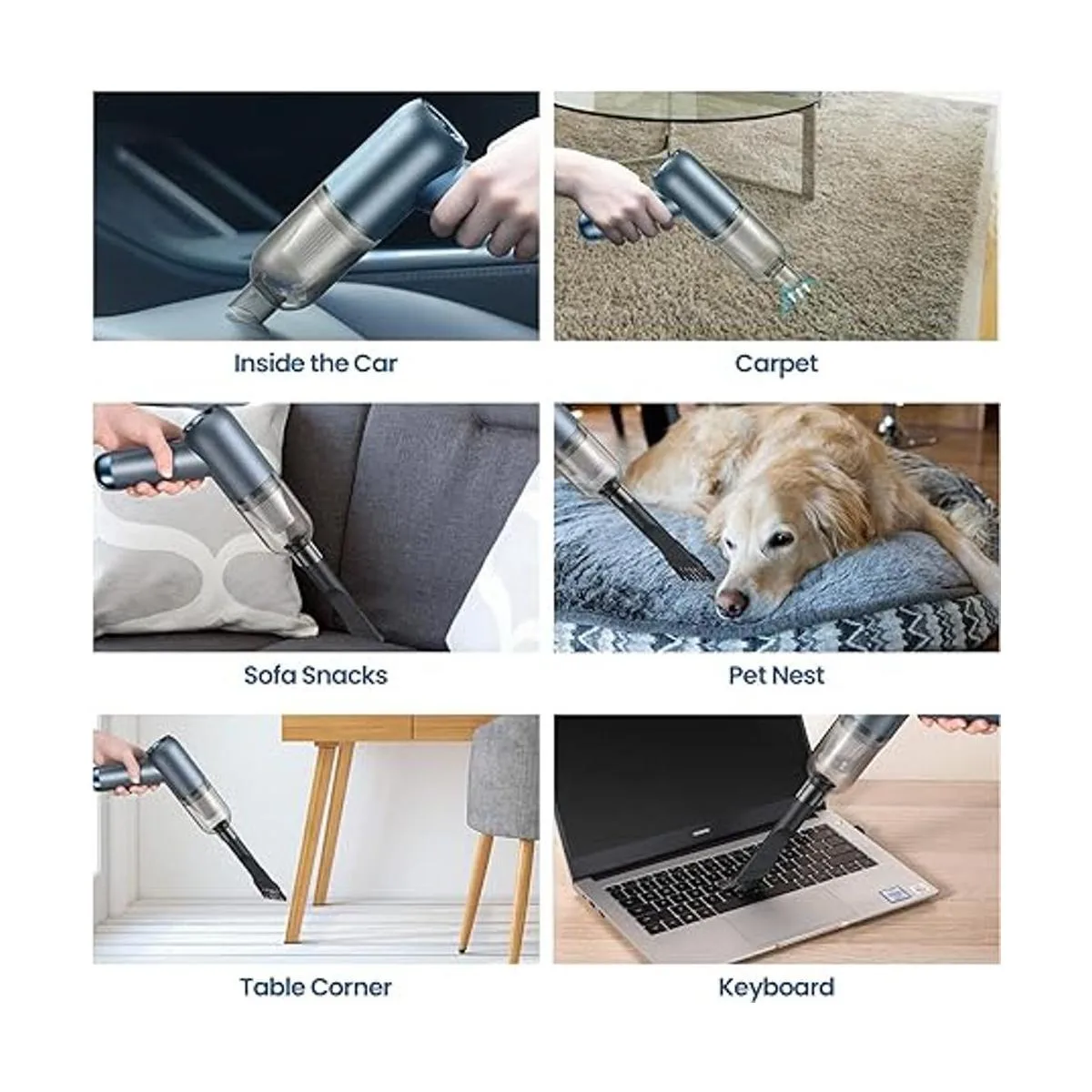 Inside the Car

Carpet

Sofa Snacks

Pet Nest

Table Corner

Keyboard