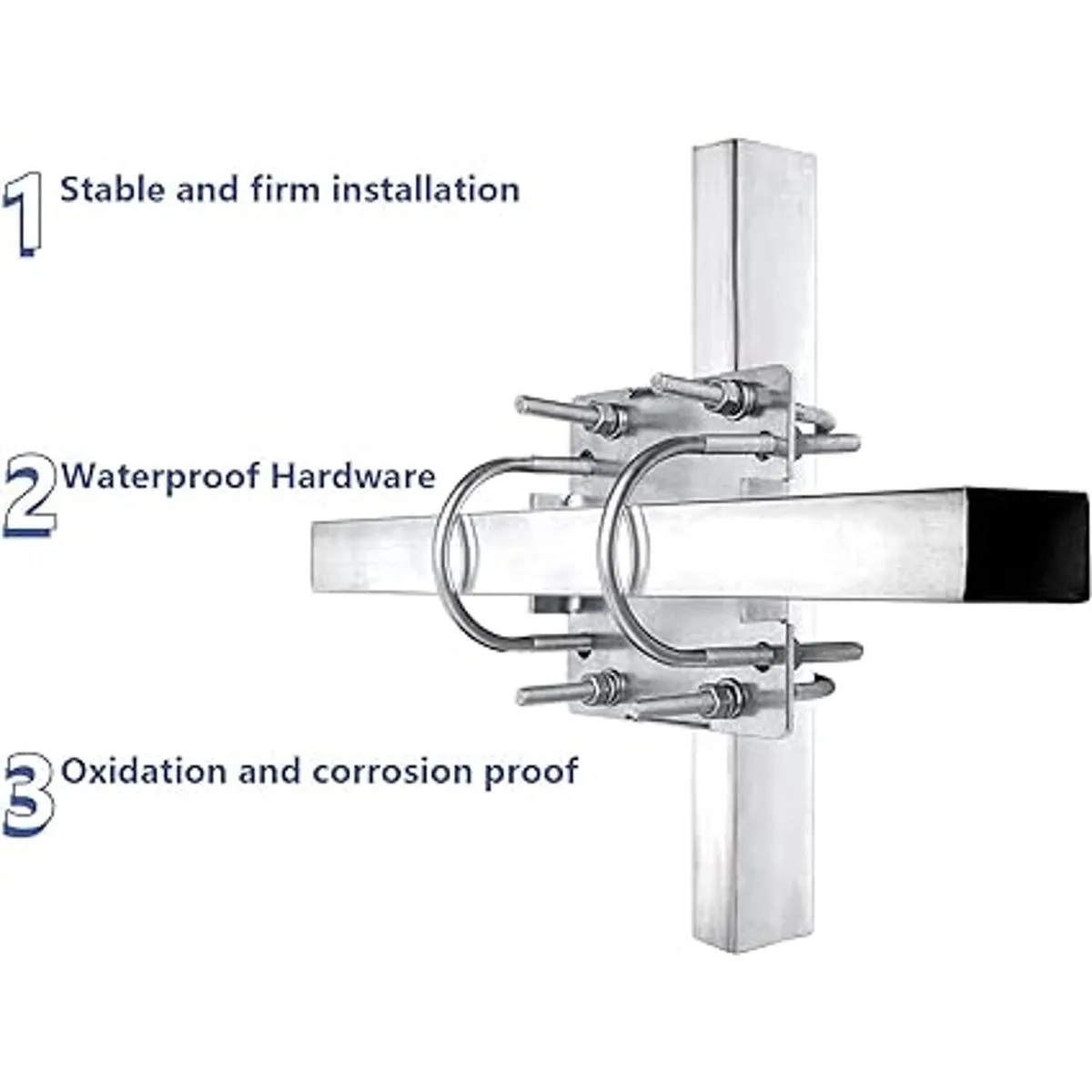 1 Stable and firm installation

2 Waterproof Hardware

3 Oxidation and corrosion proof