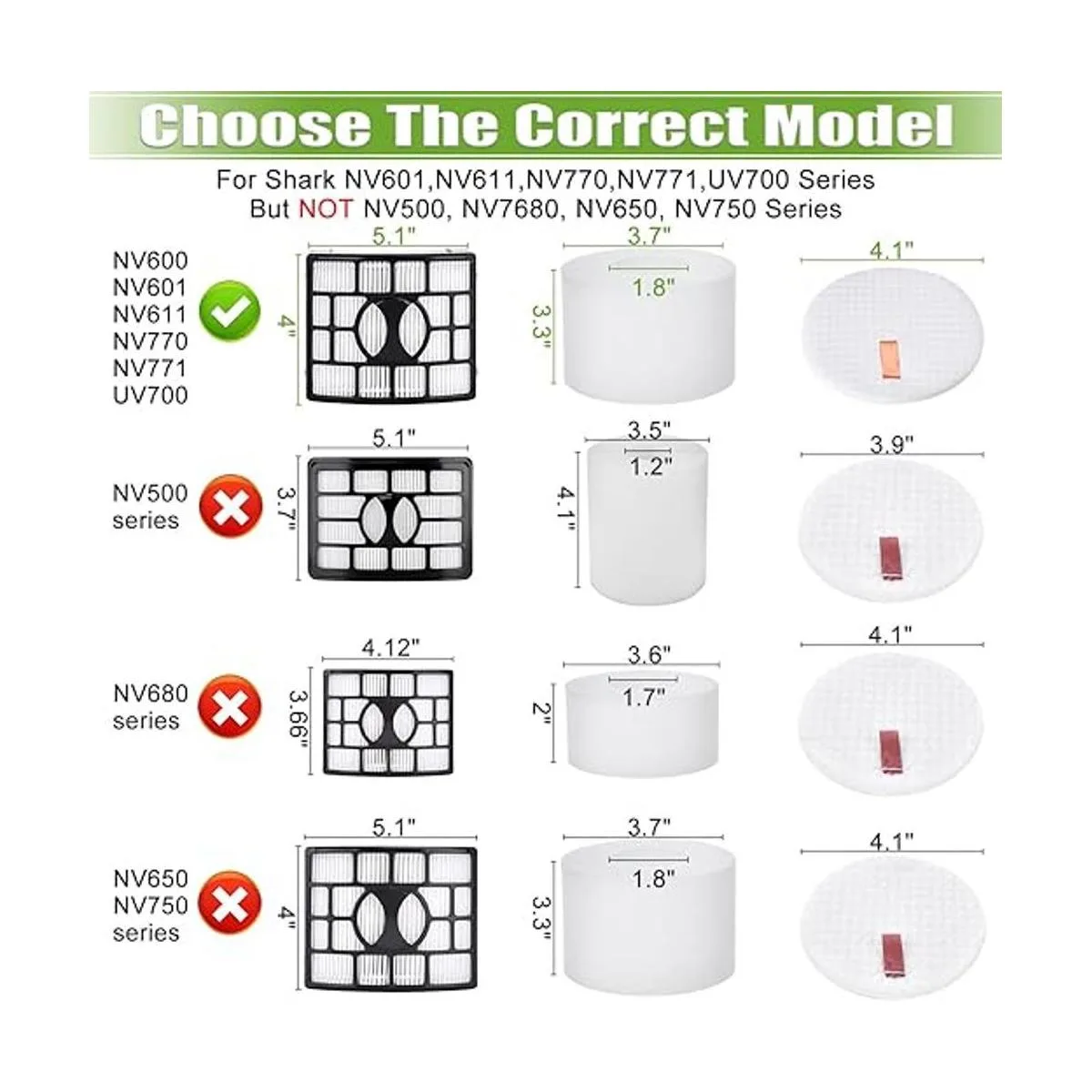 Choose The Correct Model

For Shark NV601,NV611,NV770,NV771,UV700 Series
But NOT NV500, NV7680, NV650, NV750 Series

NV600
NV601
NV611
NV770
NV771
UV700

5.1"
4"
3.7"
1.8"
3.3"
4.1"

NV500 series

5.1"
3.7"
3.5"
1.2"
4.1"
3.9"

NV680 series

4.12"
3.66"
3.6"
1.7"
2"
4.1"

NV650
NV750
series

5.1"
4"
3.7"
1.8"
3.3"
4.1"