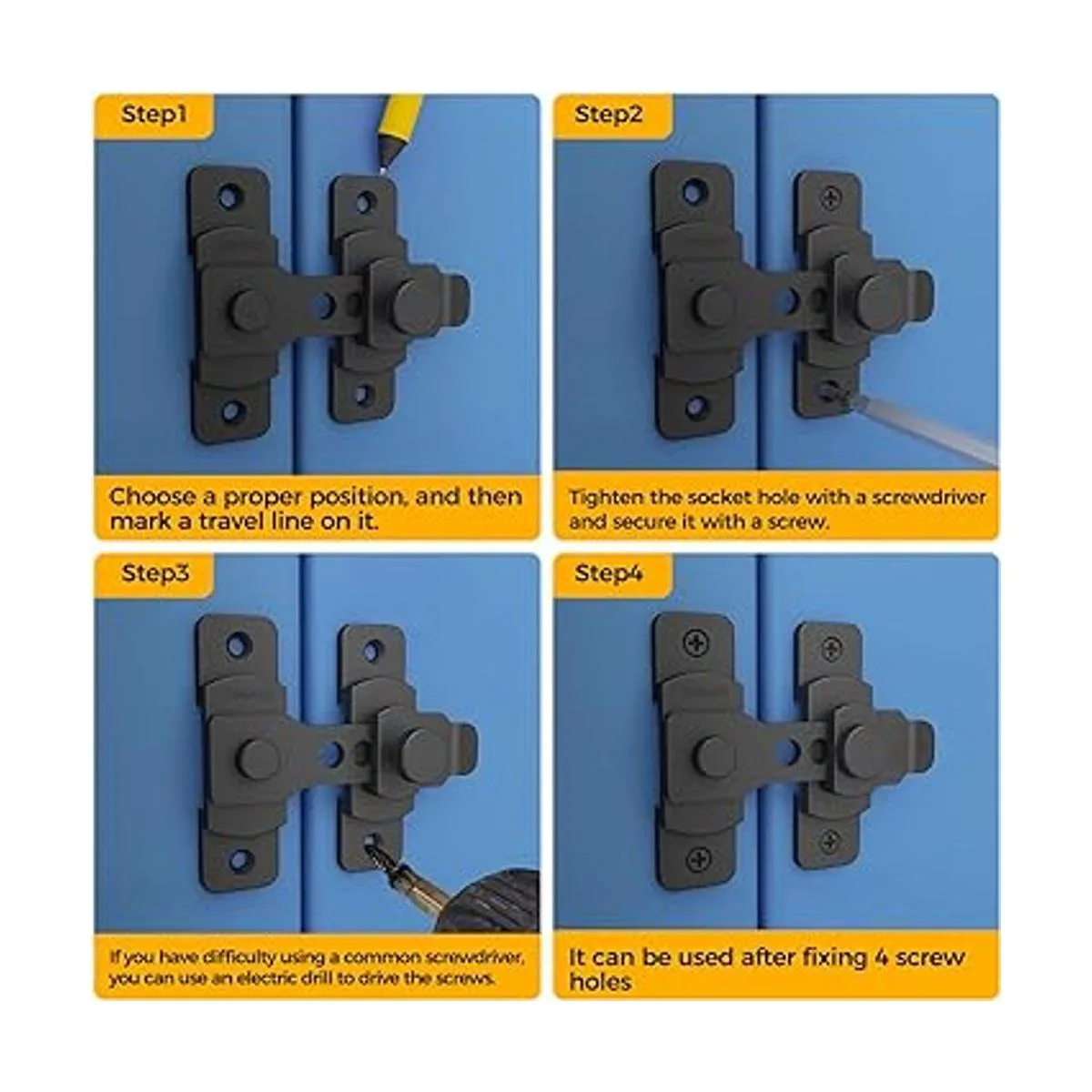 Step1

Choose a proper position, and then mark a travel line on it.

Step2

Tighten the socket hole with a screwdriver and secure it with a screw.

Step3

If you have difficulty using a common screwdriver, you can use an electric drill to drive the screws.

Step4

It can be used after fixing 4 screw holes