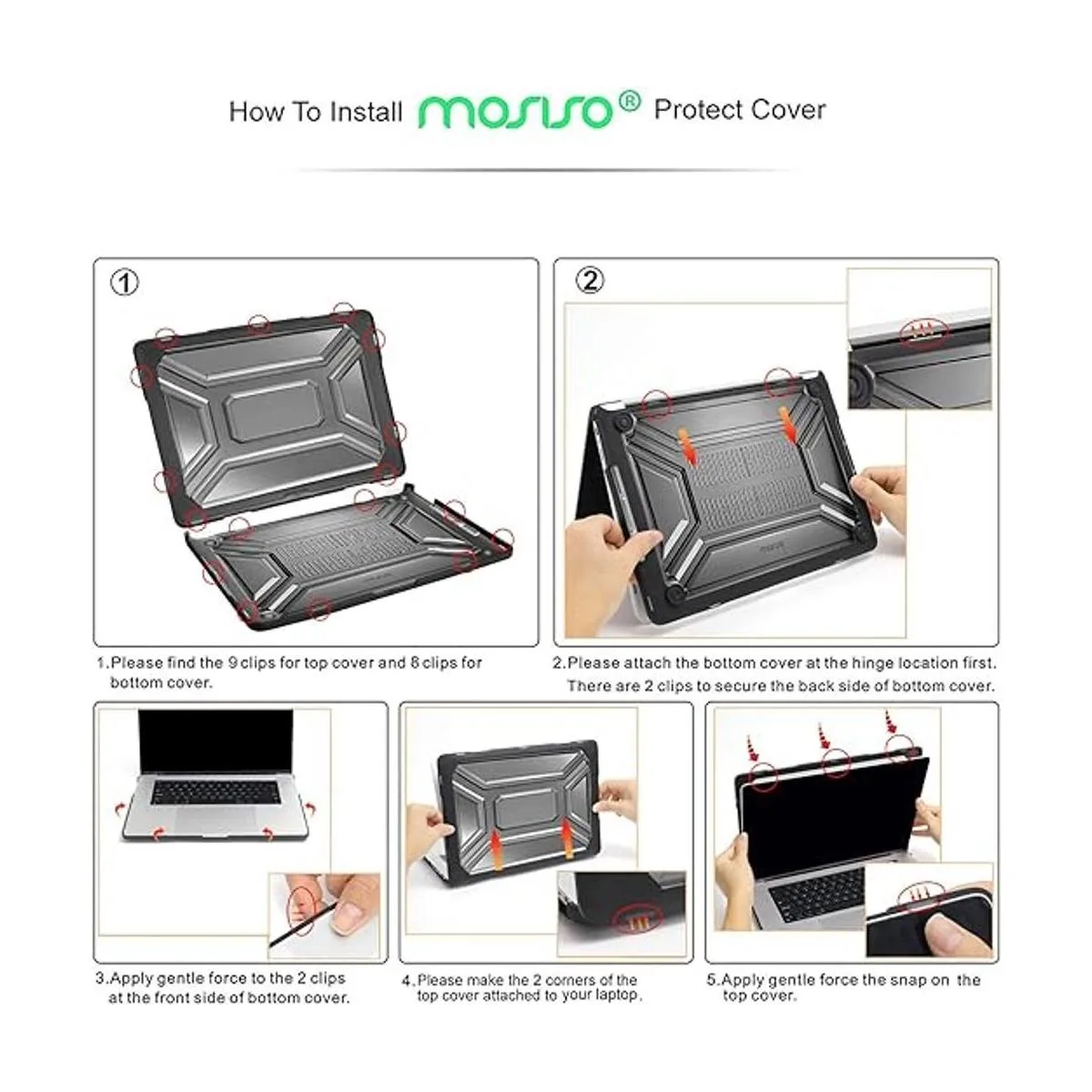 How To Install mosiso® Protect Cover

①

②

1.Please find the 9 clips for top cover and 8 clips for bottom cover.

2.Please attach the bottom cover at the hinge location first. There are 2 clips to secure the back side of bottom cover.

3.Apply gentle force to the 2 clips at the front side of bottom cover.

4.Please make the 2 corners of the top cover attached to your laptop.

5.Apply gentle force the snap on the top cover.