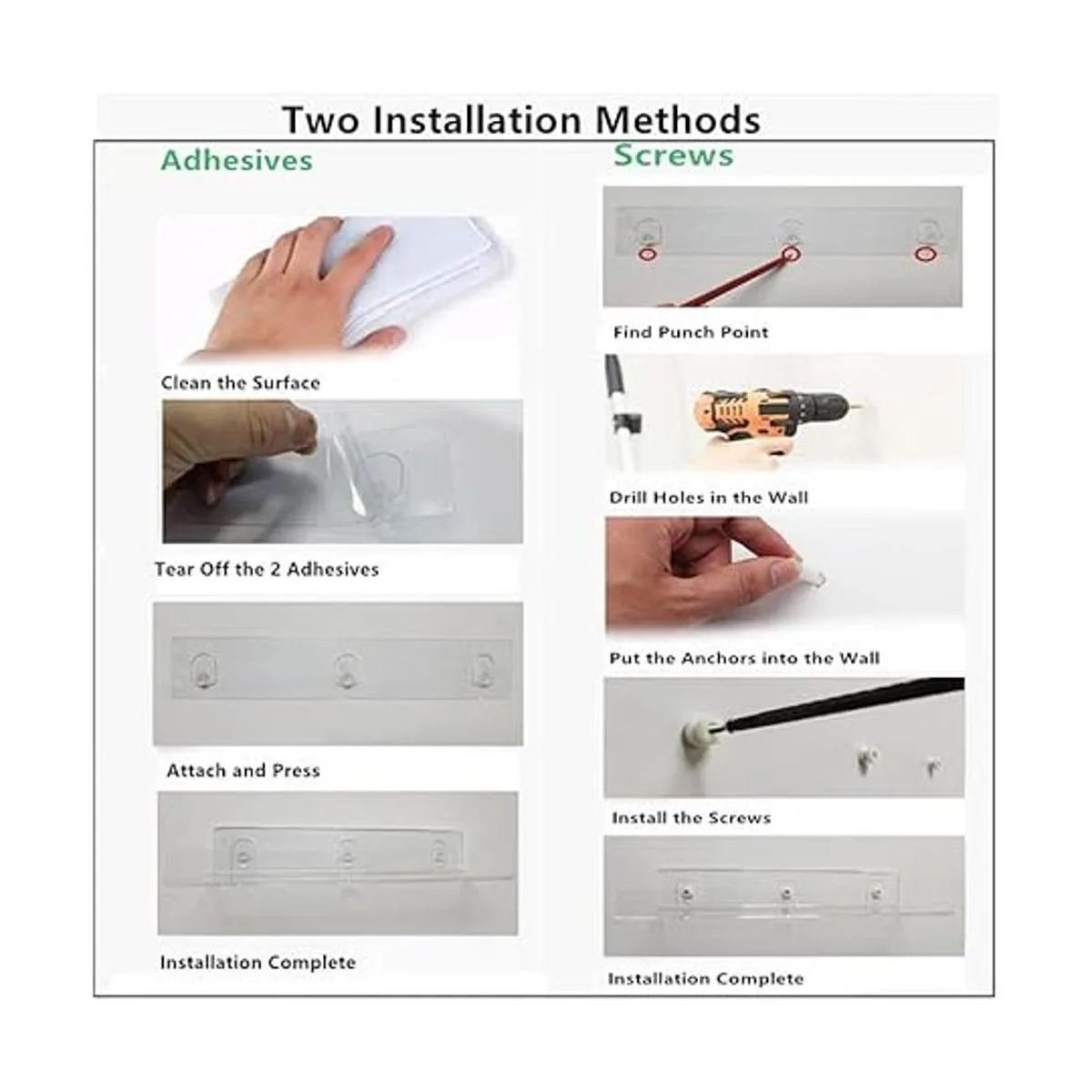 Two Installation Methods

Adhesives

Clean the Surface

Tear Off the 2 Adhesives

Attach and Press

Installation Complete

Screws

Find Punch Point

Drill Holes in the Wall

Put the Anchors into the Wall

Install the Screws

Installation Complete