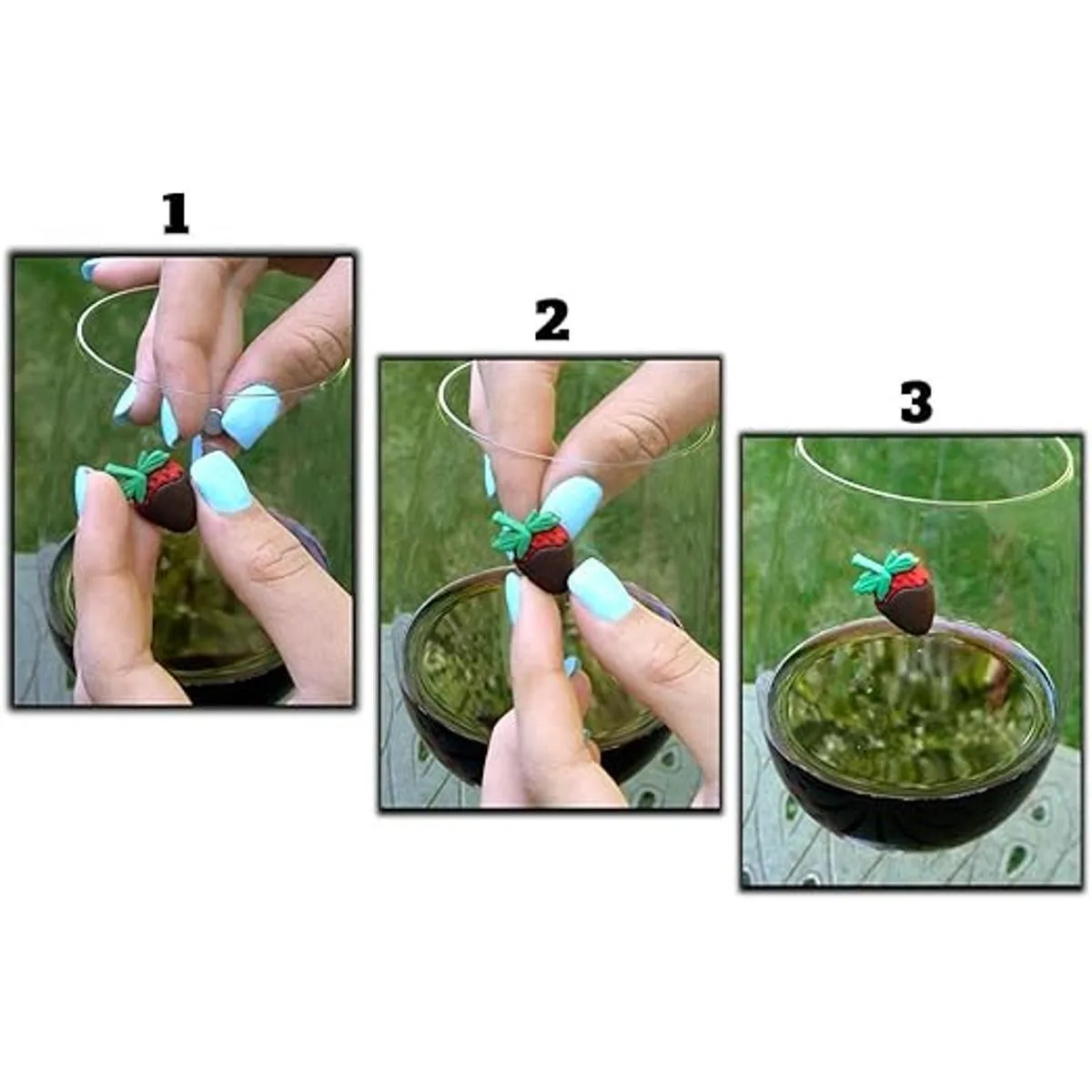 1

2

3