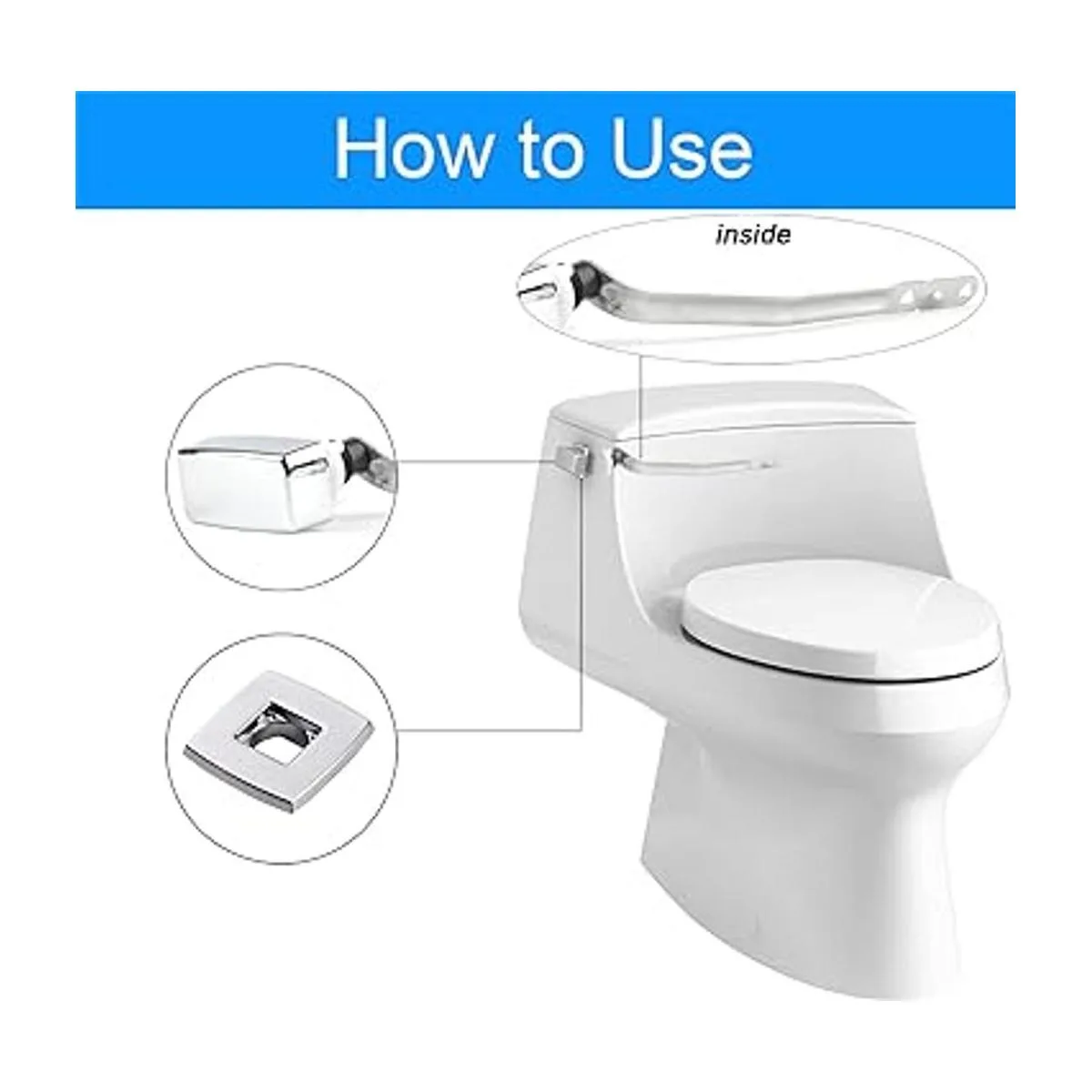 How to Use

inside