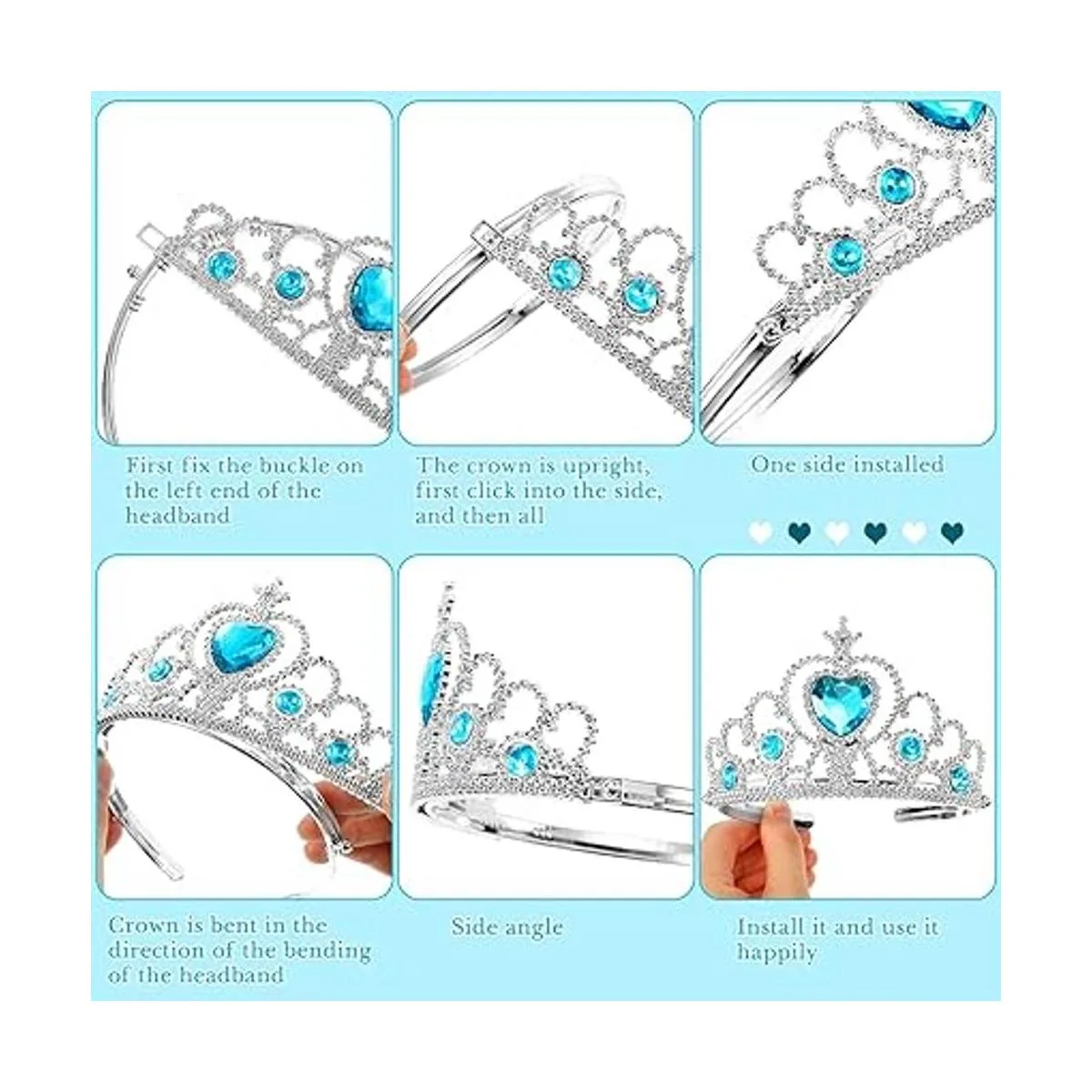 First fix the buckle on the left end of the headband

The crown is upright, first click into the side, and then all

One side installed

Crown is bent in the direction of the bending of the headband

Side angle

Install it and use it happily