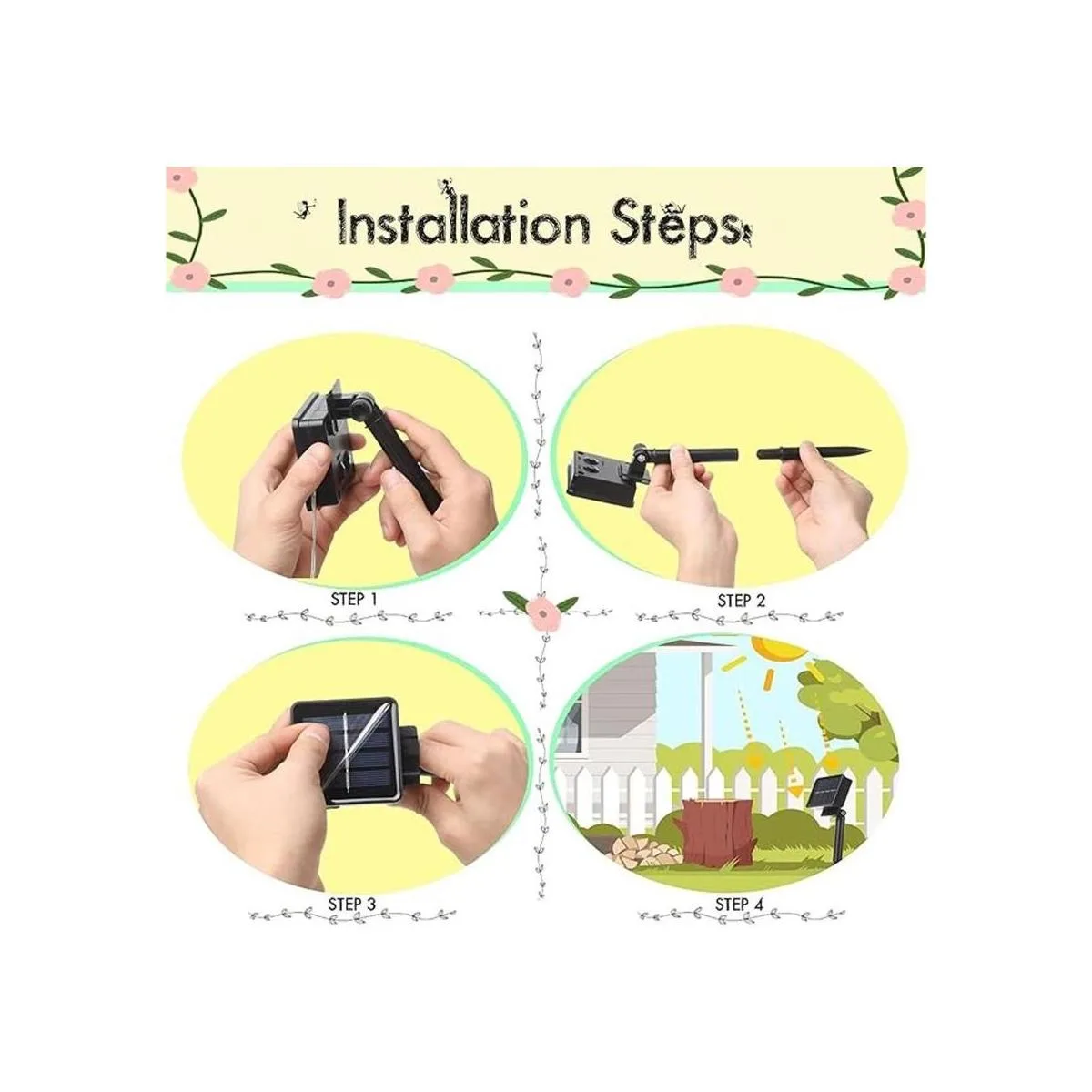 Installation Steps

STEP 1

STEP 2

STEP 3

STEP 4