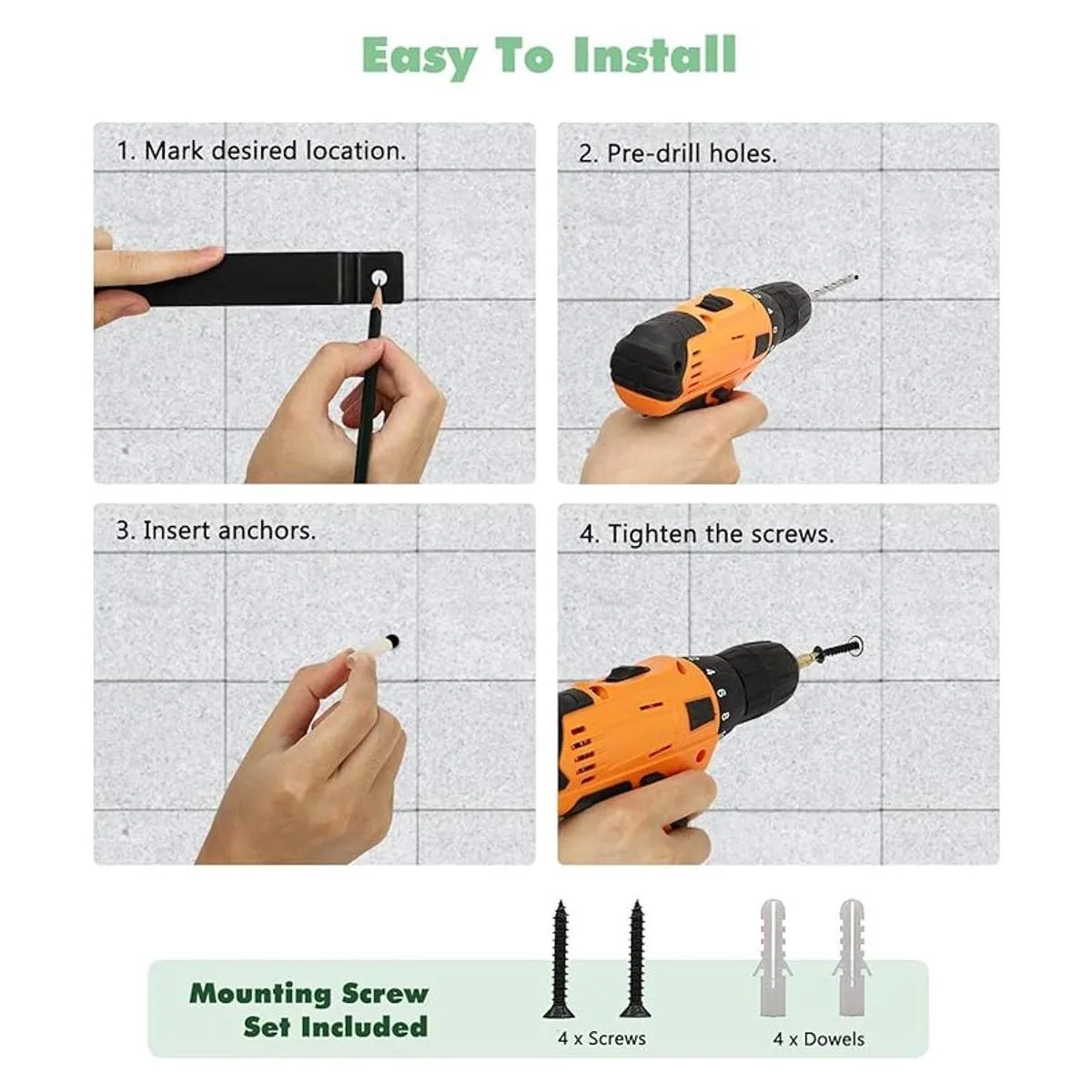 Easy To Install

1. Mark desired location.

2. Pre-drill holes.

3. Insert anchors.

4. Tighten the screws.

Mounting Screw Set Included

4 x Screws

4 x Dowels