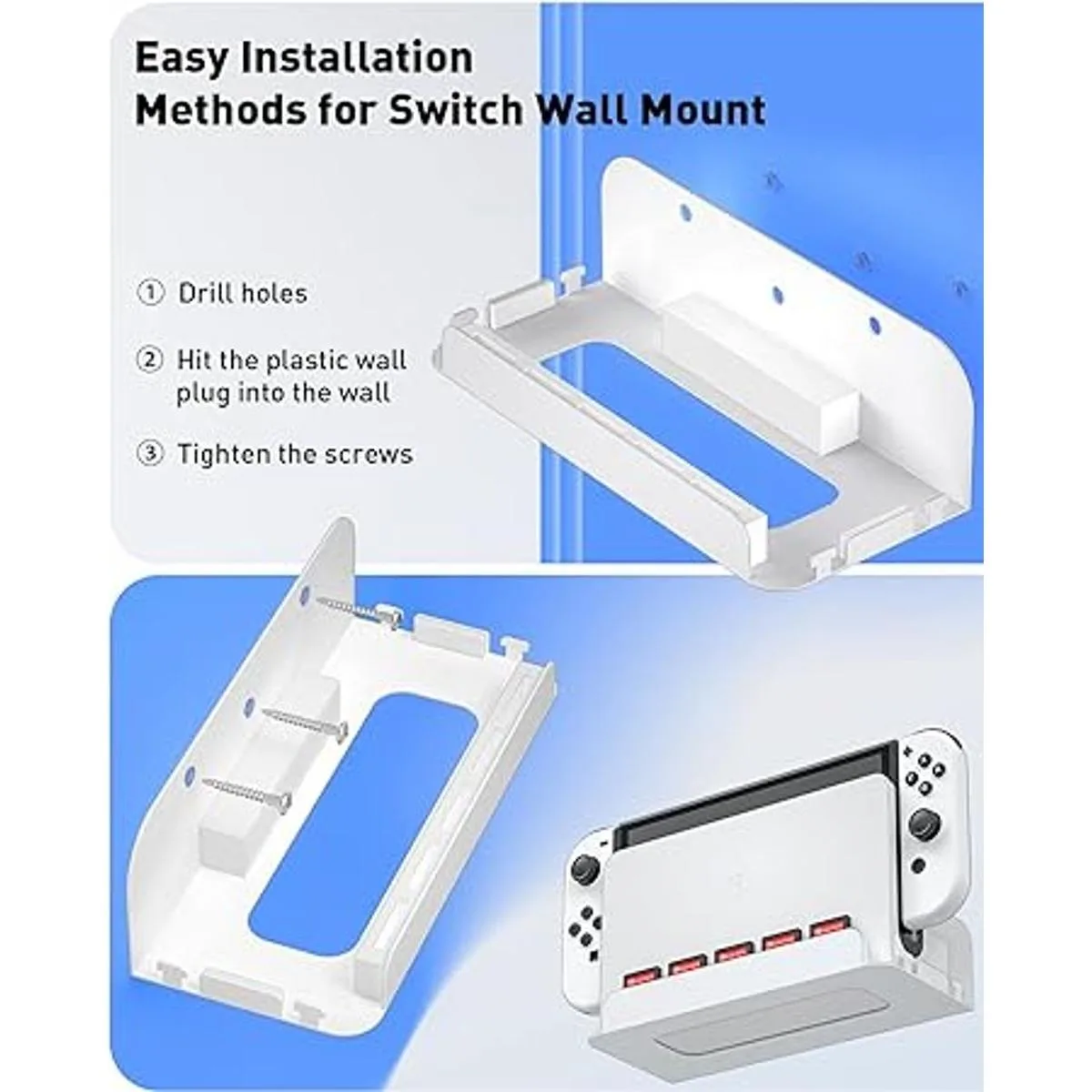 Easy Installation Methods for Switch Wall Mount

① Drill holes

② Hit the plastic wall plug into the wall

③ Tighten the screws