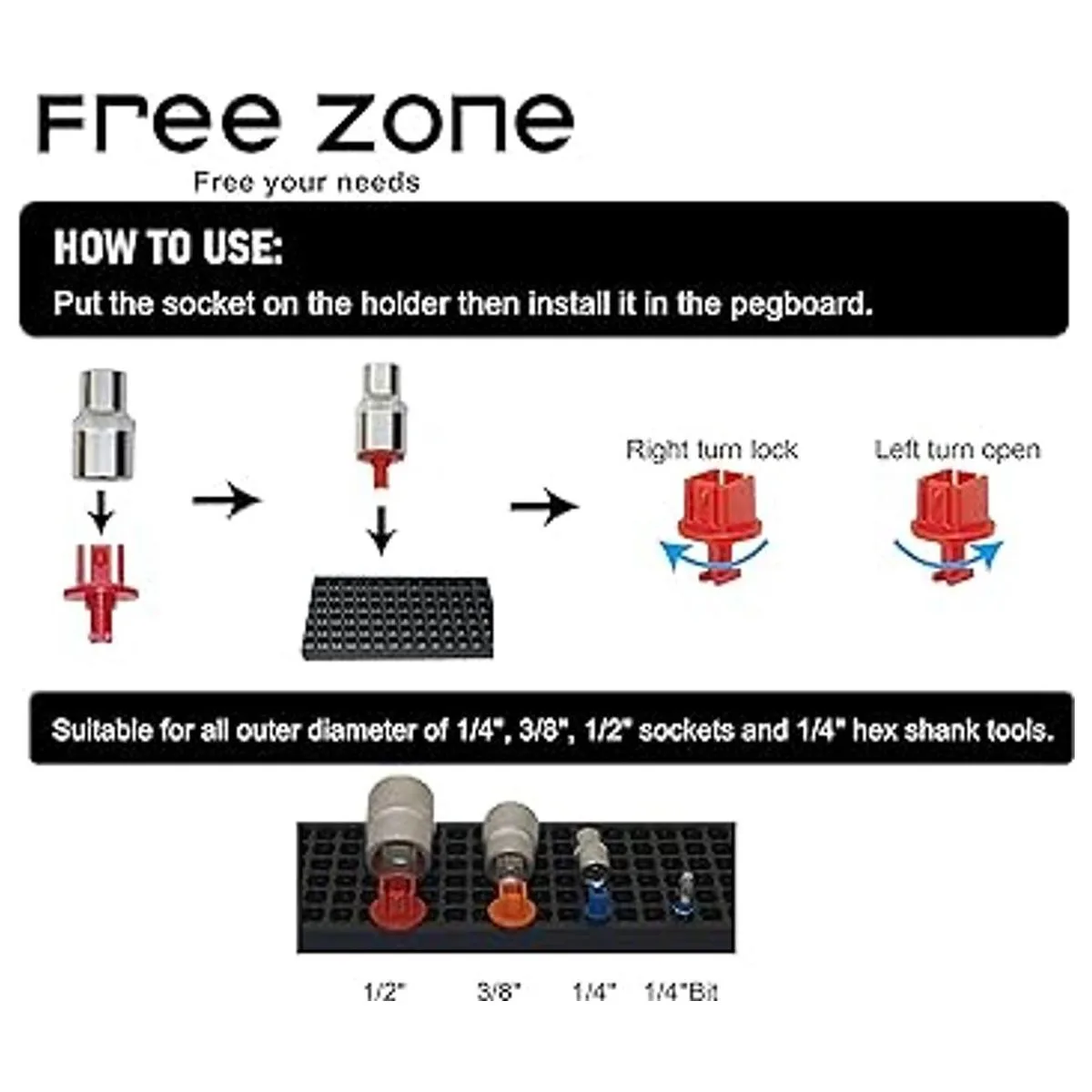 Free zone
Free your needs

HOW TO USE:
Put the socket on the holder then install it in the pegboard.

Right turn lock
Left turn open

Suitable for all outer diameter of 1/4", 3/8", 1/2" sockets and 1/4" hex shank tools.

1/2"
3/8"
1/4"
1/4"Bit