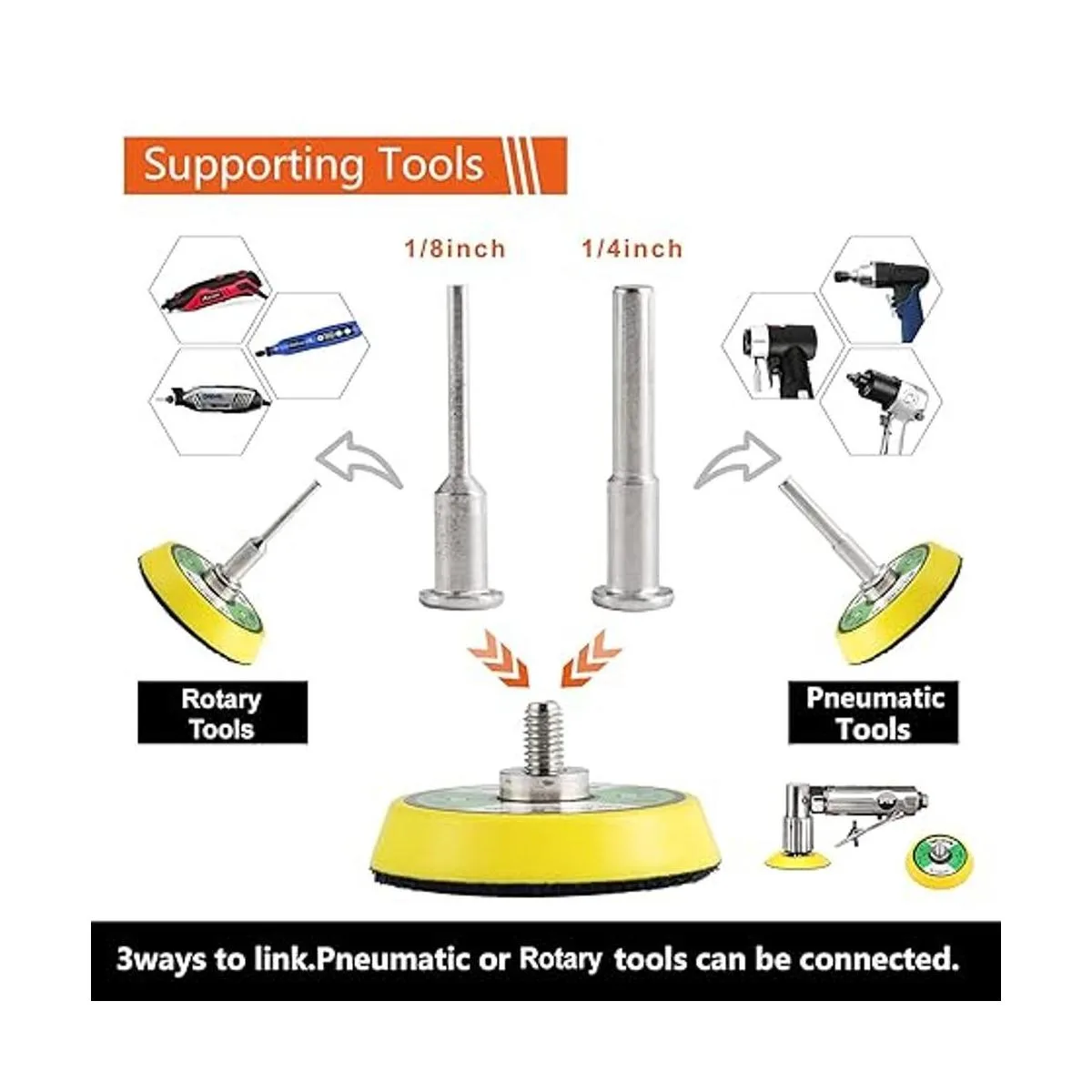 Supporting Tools

1/8inch

1/4inch

Rotary Tools

Pneumatic Tools

3ways to link.Pneumatic or Rotary tools can be connected.