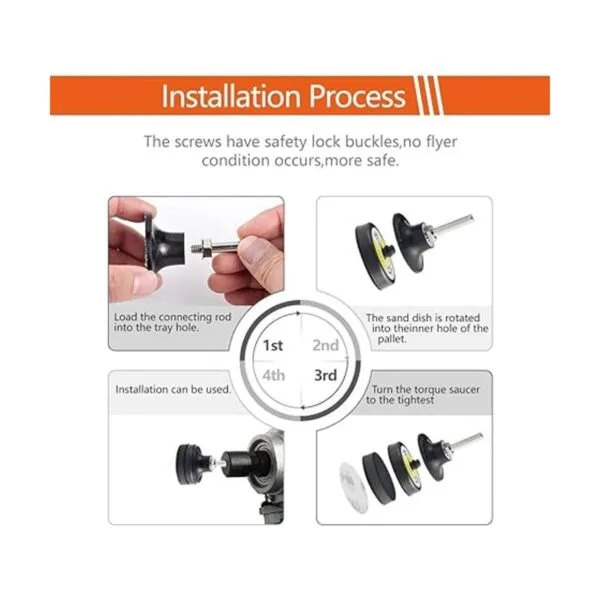 Installation Process

The screws have safety lock buckles,no flyer condition occurs,more safe.

Load the connecting rod into the tray hole.

The sand dish is rotated into theinner hole of the pallet.

1st

2nd

4th

3rd

Installation can be used.

Turn the torque saucer to the tightest