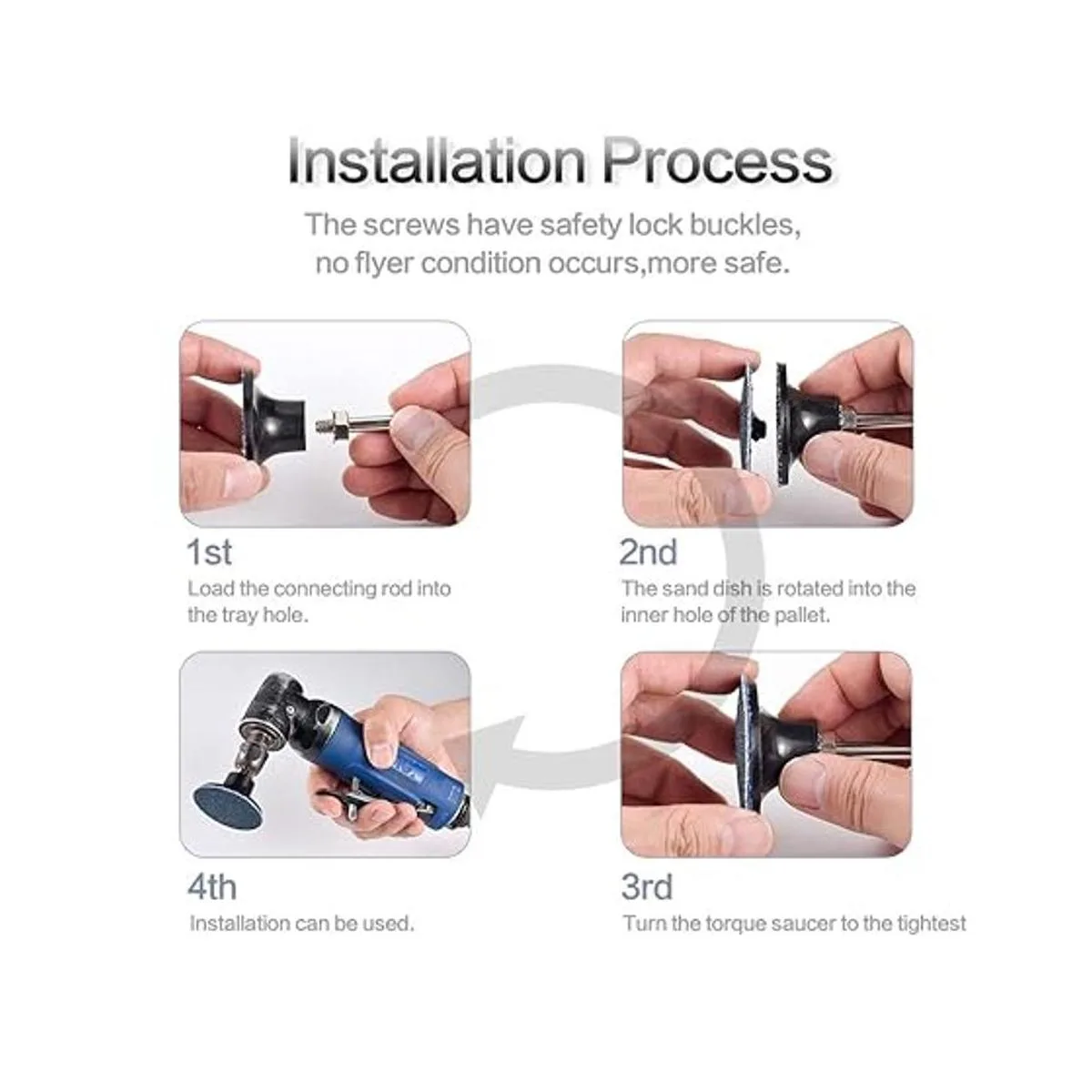 Installation Process

The screws have safety lock buckles, no flyer condition occurs,more safe.

1st
Load the connecting rod into the tray hole.

2nd
The sand dish is rotated into the inner hole of the pallet.

4th
Installation can be used.

3rd
Turn the torque saucer to the tightest