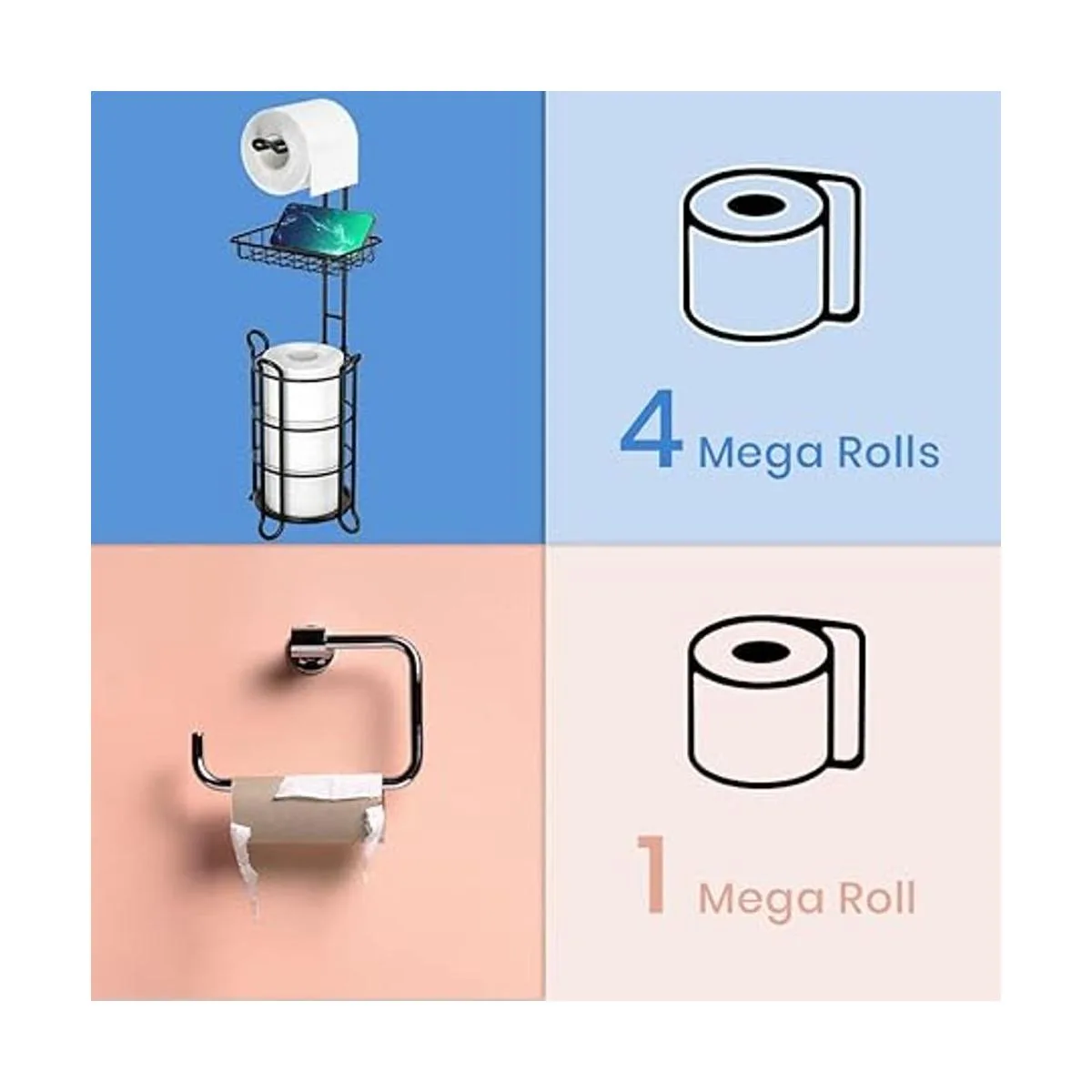 4 Mega Rolls

1 Mega Roll