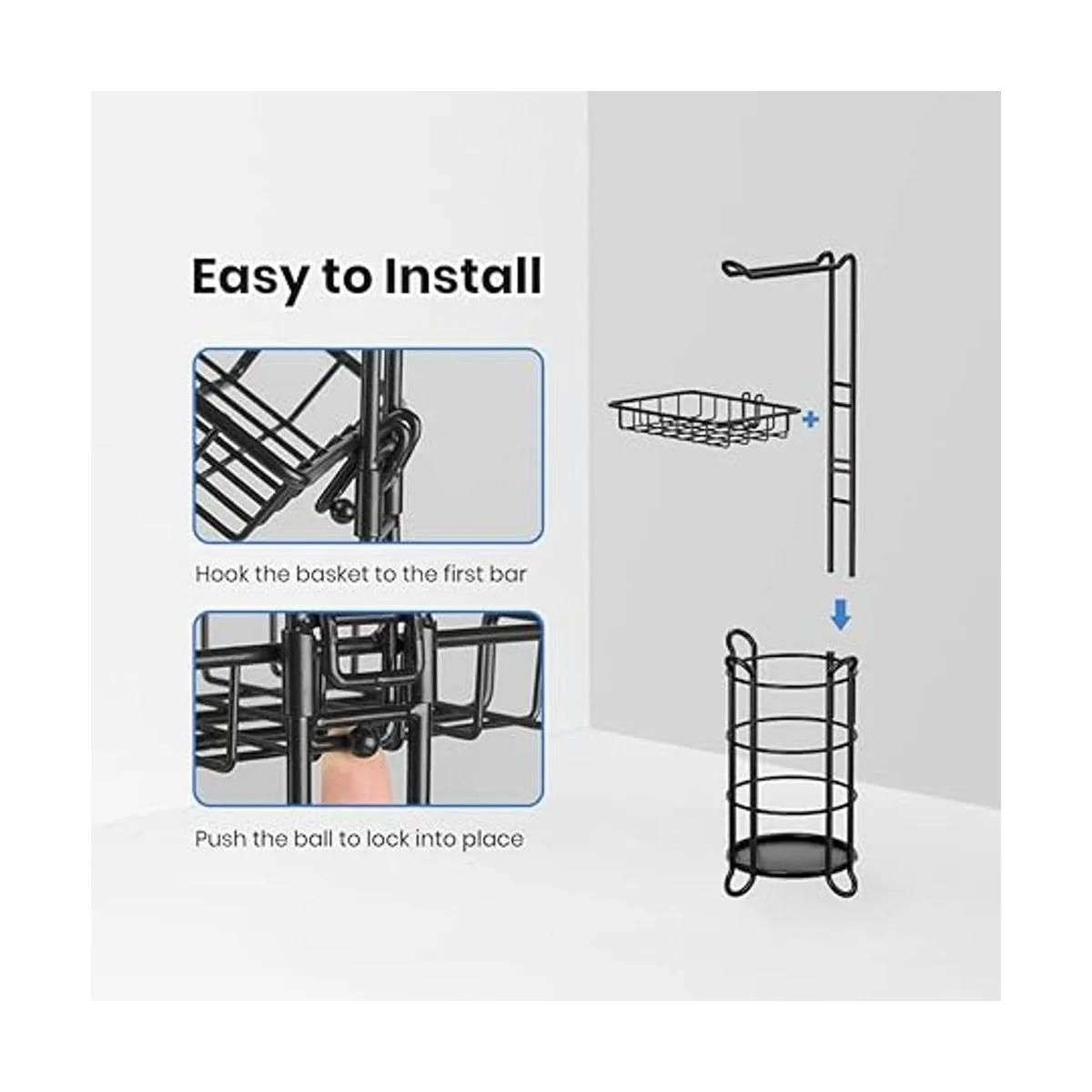 Easy to Install

Hook the basket to the first bar

Push the ball to lock into place

+