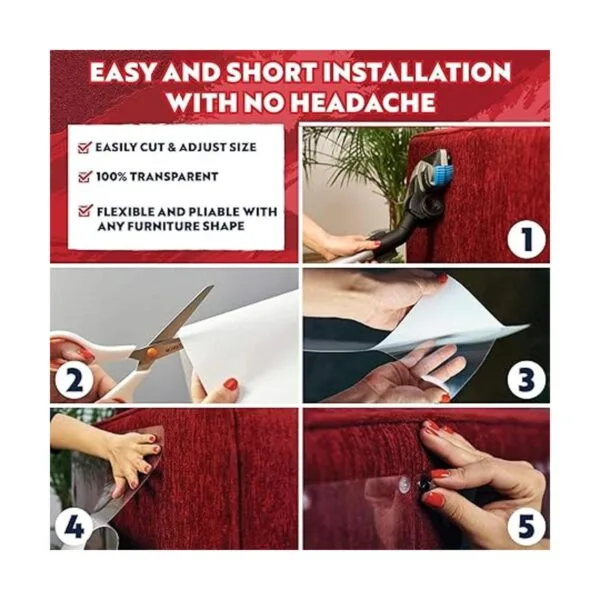 EASY AND SHORT INSTALLATION WITH NO HEADACHE

EASILY CUT & ADJUST SIZE

100% TRANSPARENT

FLEXIBLE AND PLIABLE WITH ANY FURNITURE SHAPE

1

2

3

4

5