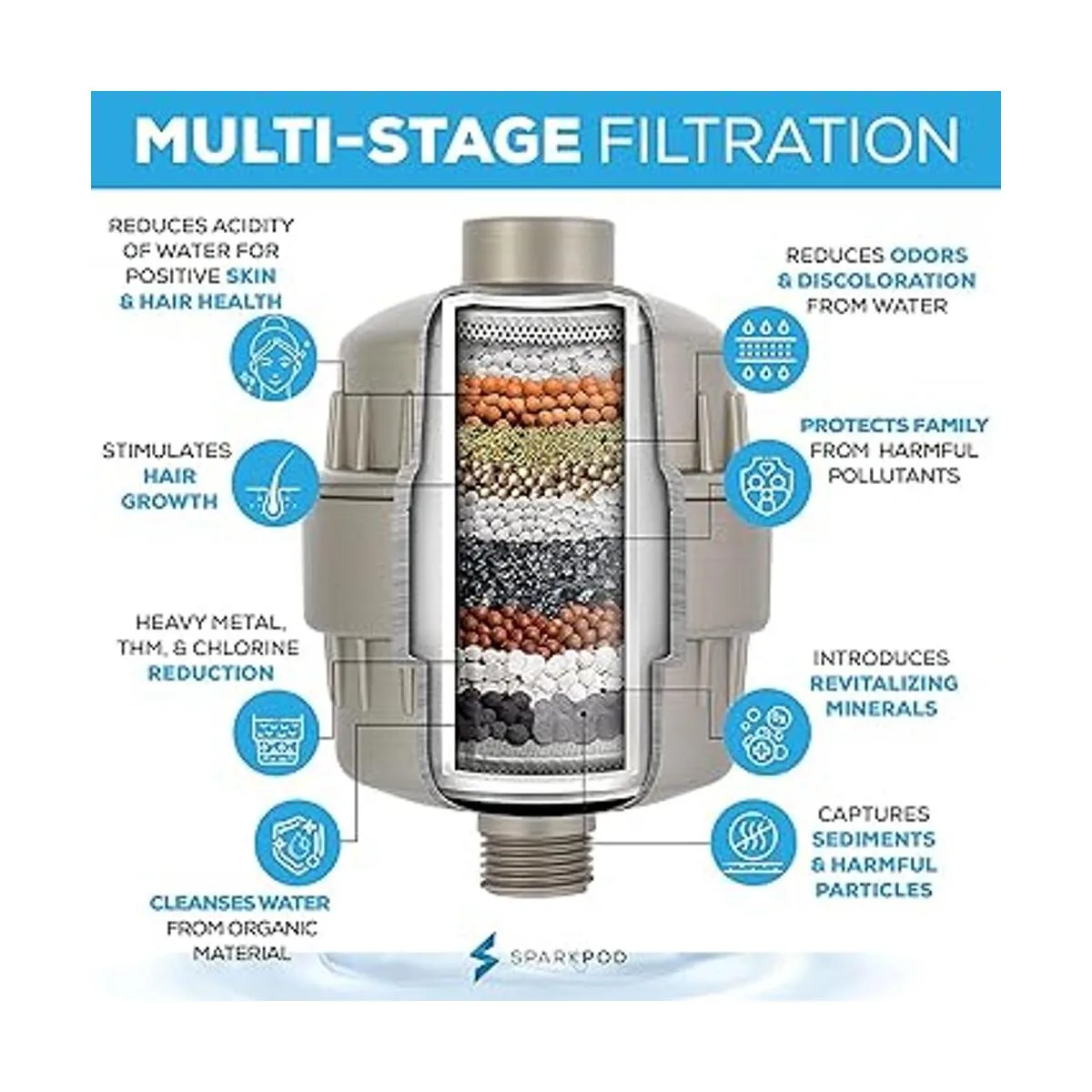 MULTI-STAGE FILTRATION

REDUCES ACIDITY OF WATER FOR POSITIVE SKIN & HAIR HEALTH

STIMULATES HAIR GROWTH

HEAVY METAL, THM, & CHLORINE REDUCTION

CLEANSES WATER FROM ORGANIC MATERIAL

REDUCES ODORS & DISCOLORATION FROM WATER

PROTECTS FAMILY FROM HARMFUL POLLUTANTS

INTRODUCES REVITALIZING MINERALS

CAPTURES SEDIMENTS & HARMFUL PARTICLES

SPARKPOD