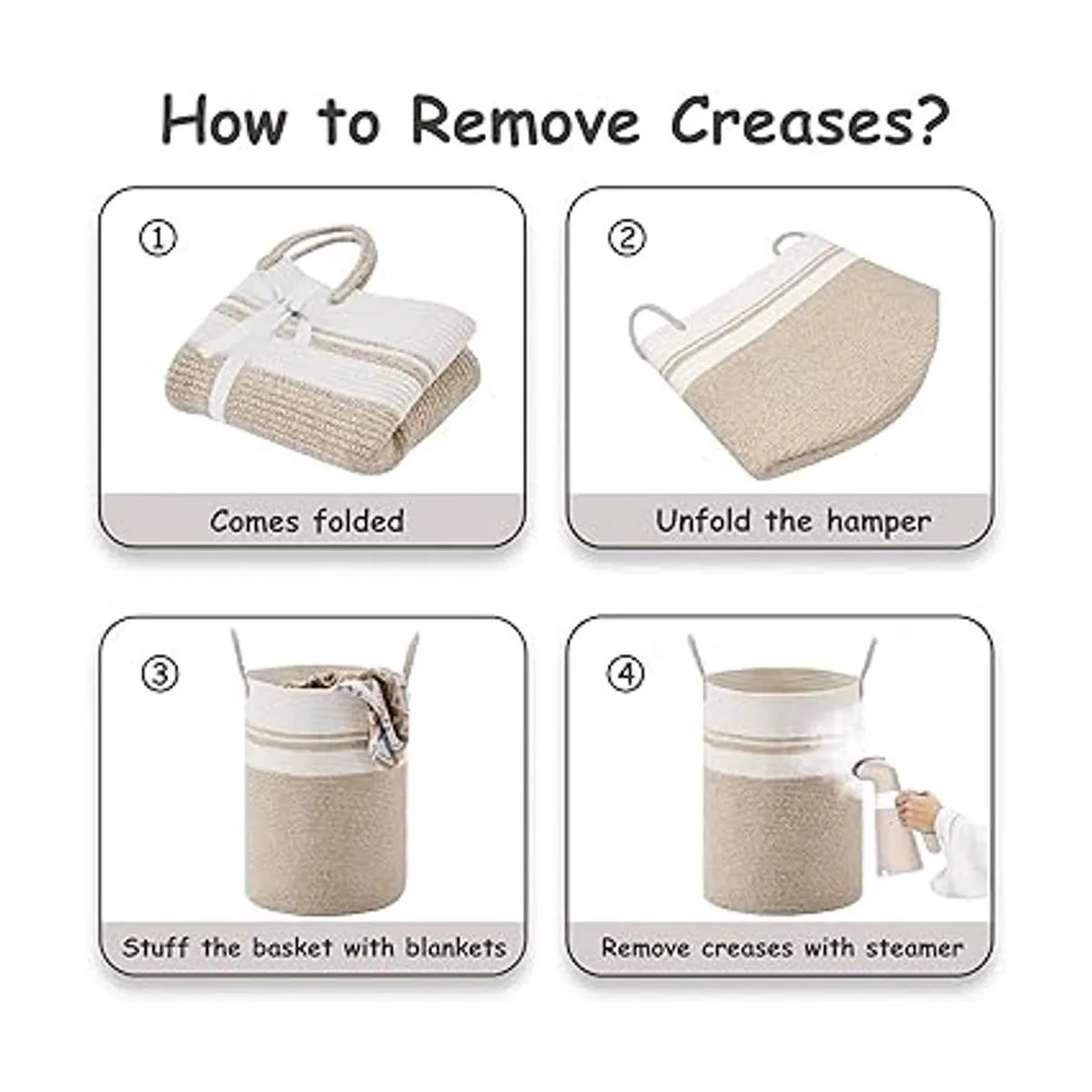 How to Remove Creases?

①

Comes folded

②

Unfold the hamper

③

Stuff the basket with blankets

④

Remove creases with steamer