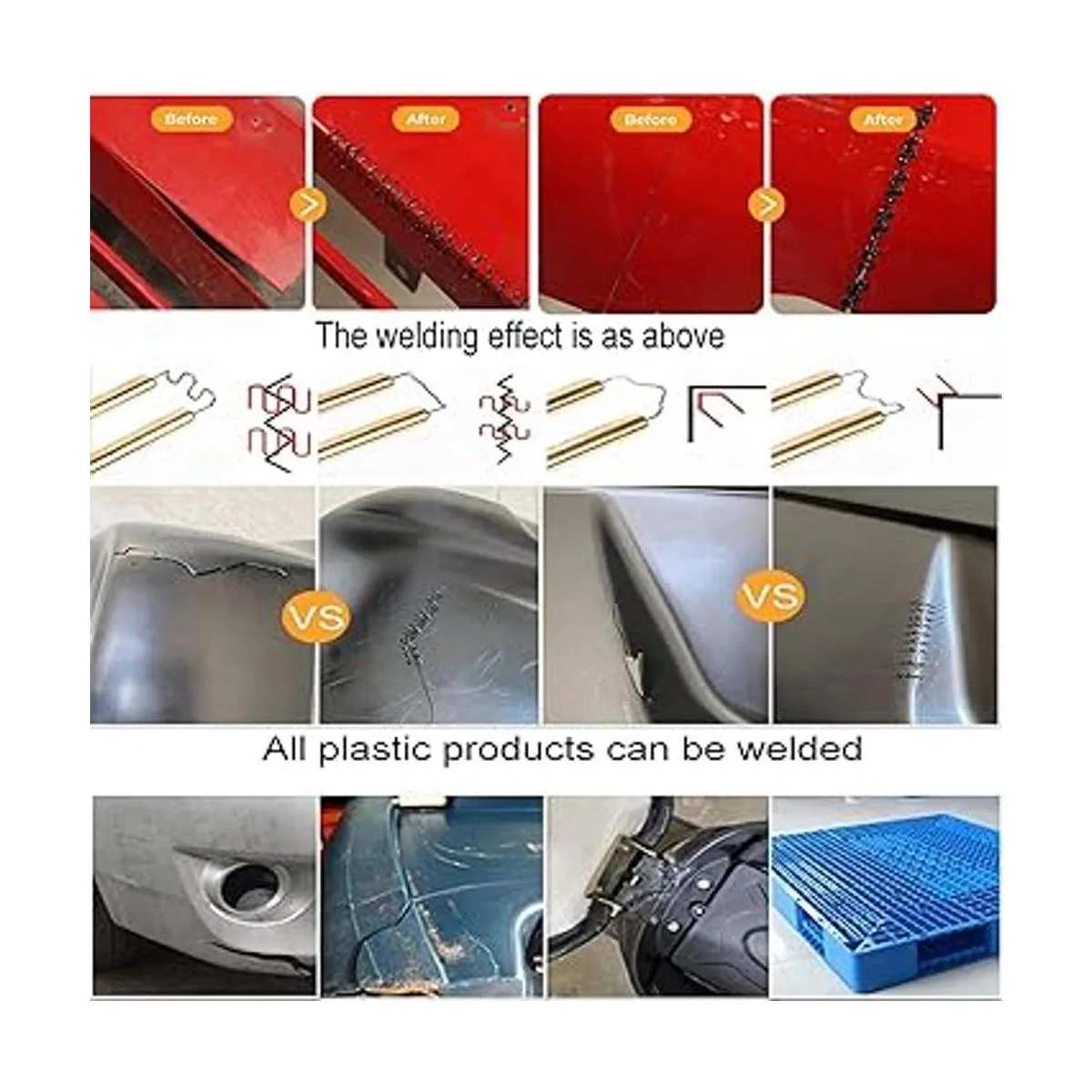 Before
After
Before
After

The welding effect is as above

VS
VS

All plastic products can be welded