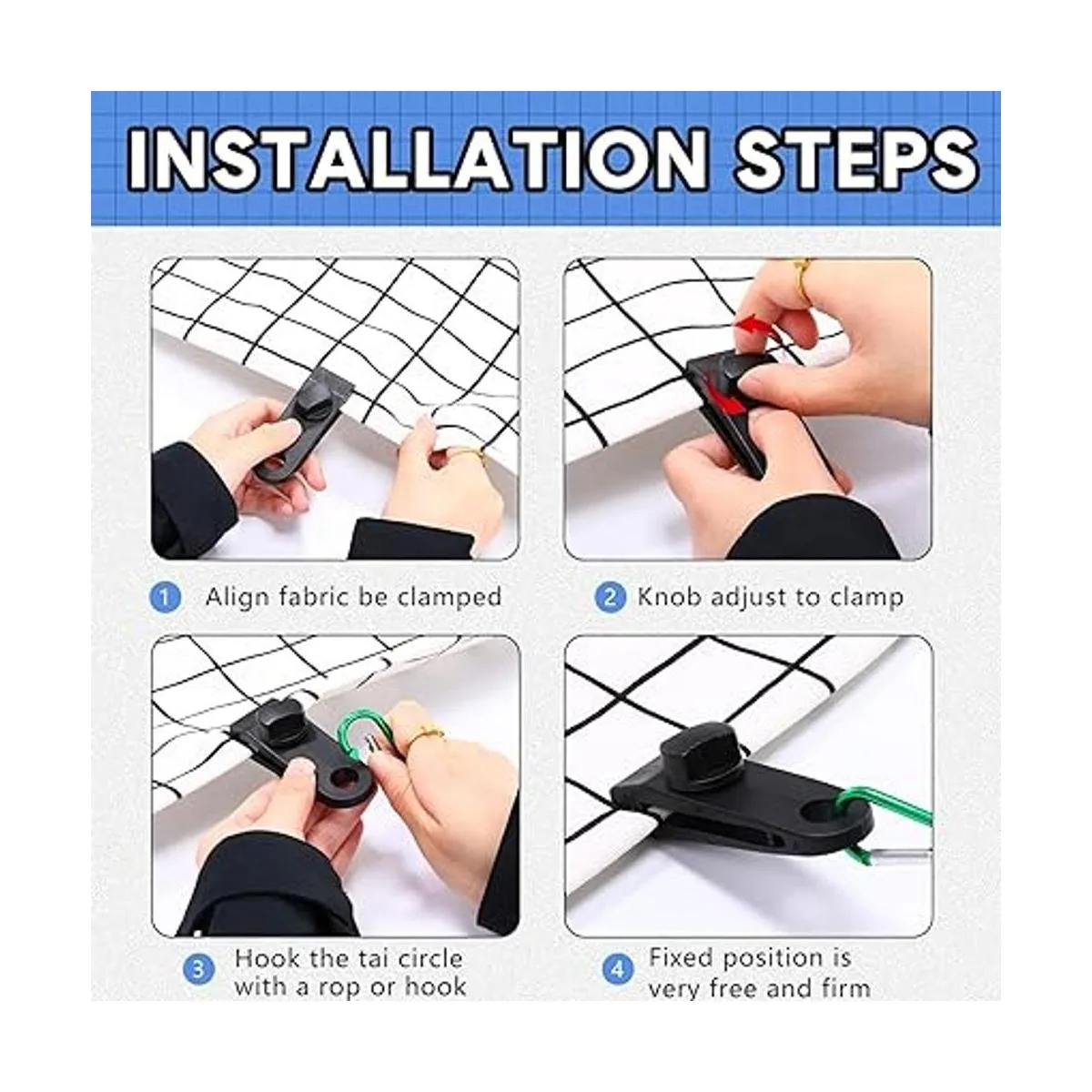 INSTALLATION STEPS

1 Align fabric be clamped

2 Knob adjust to clamp

3 Hook the tai circle with a rop or hook

4 Fixed position is very free and firm