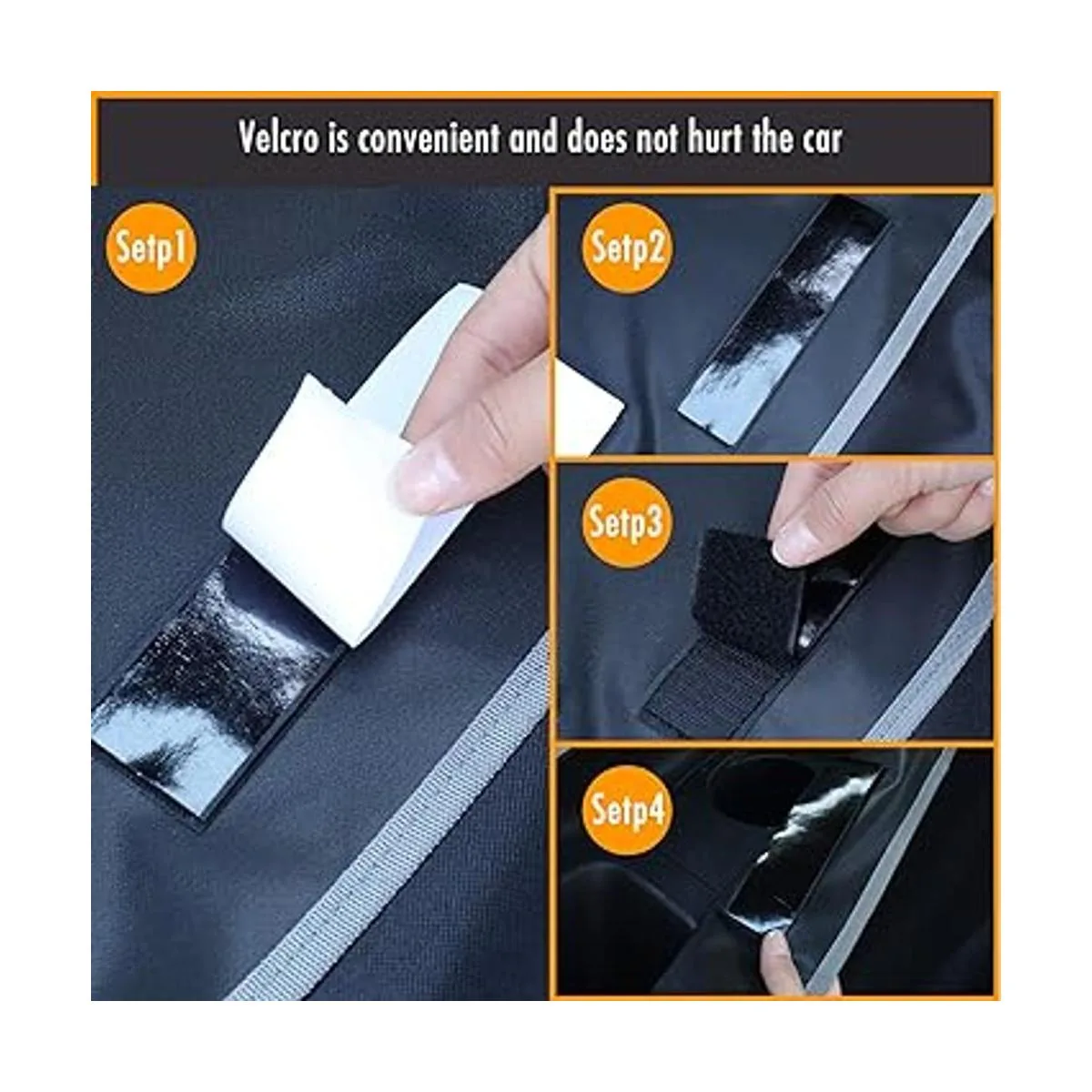 Velcro is convenient and does not hurt the car

Setp1

Setp2

Setp3

Setp4