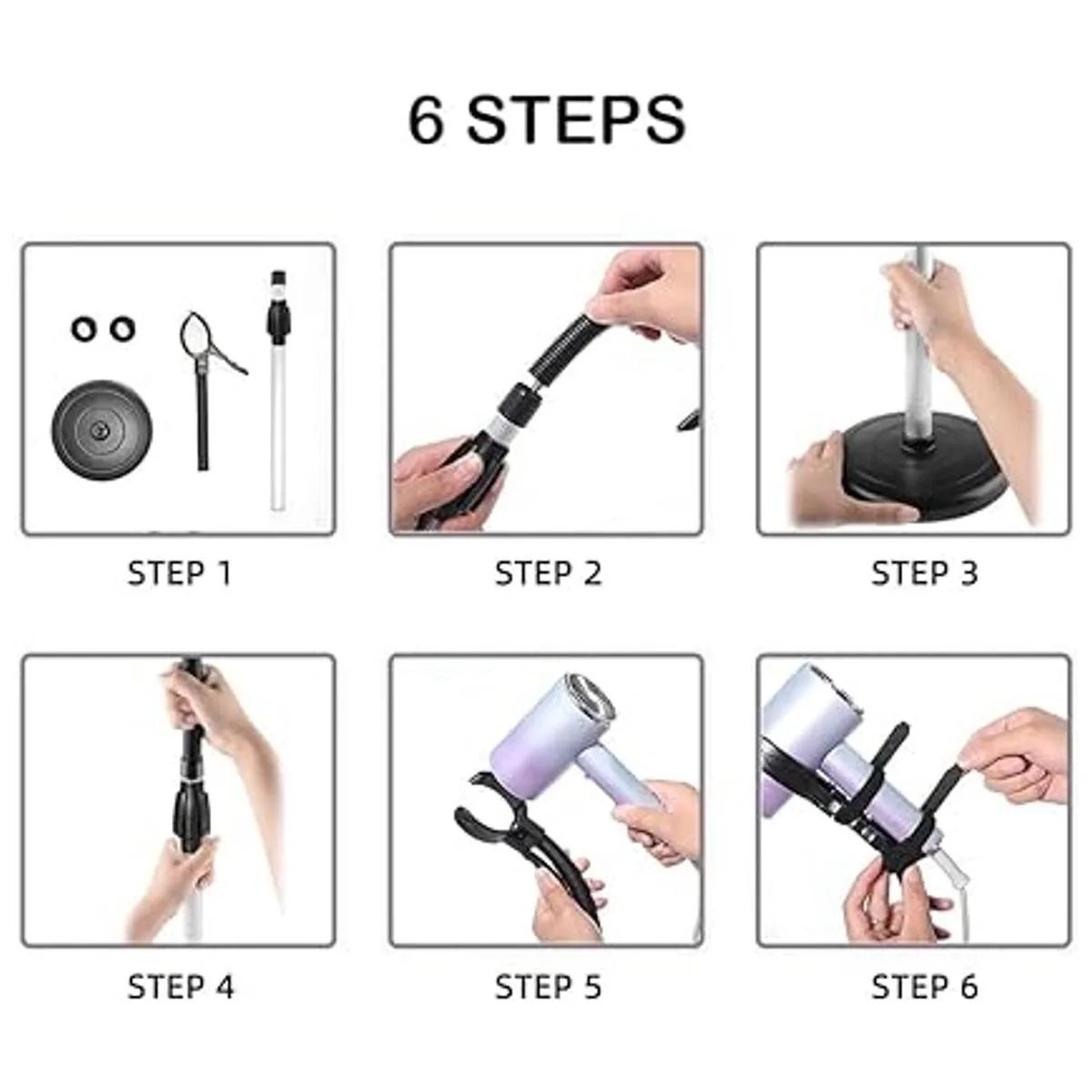 6 STEPS

STEP 1

STEP 2

STEP 3

STEP 4

STEP 5

STEP 6