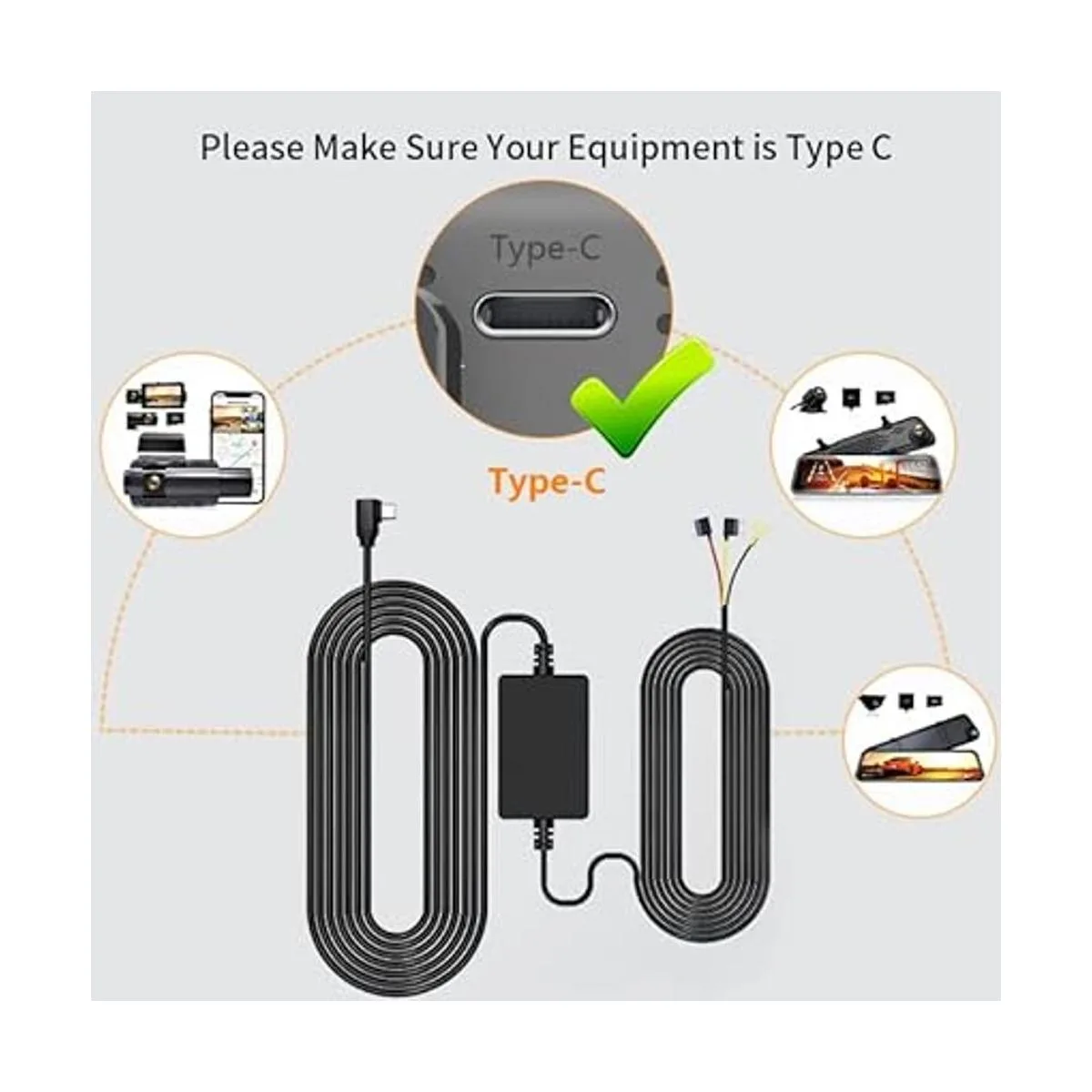 Please Make Sure Your Equipment is Type C

Type-C

Type-C