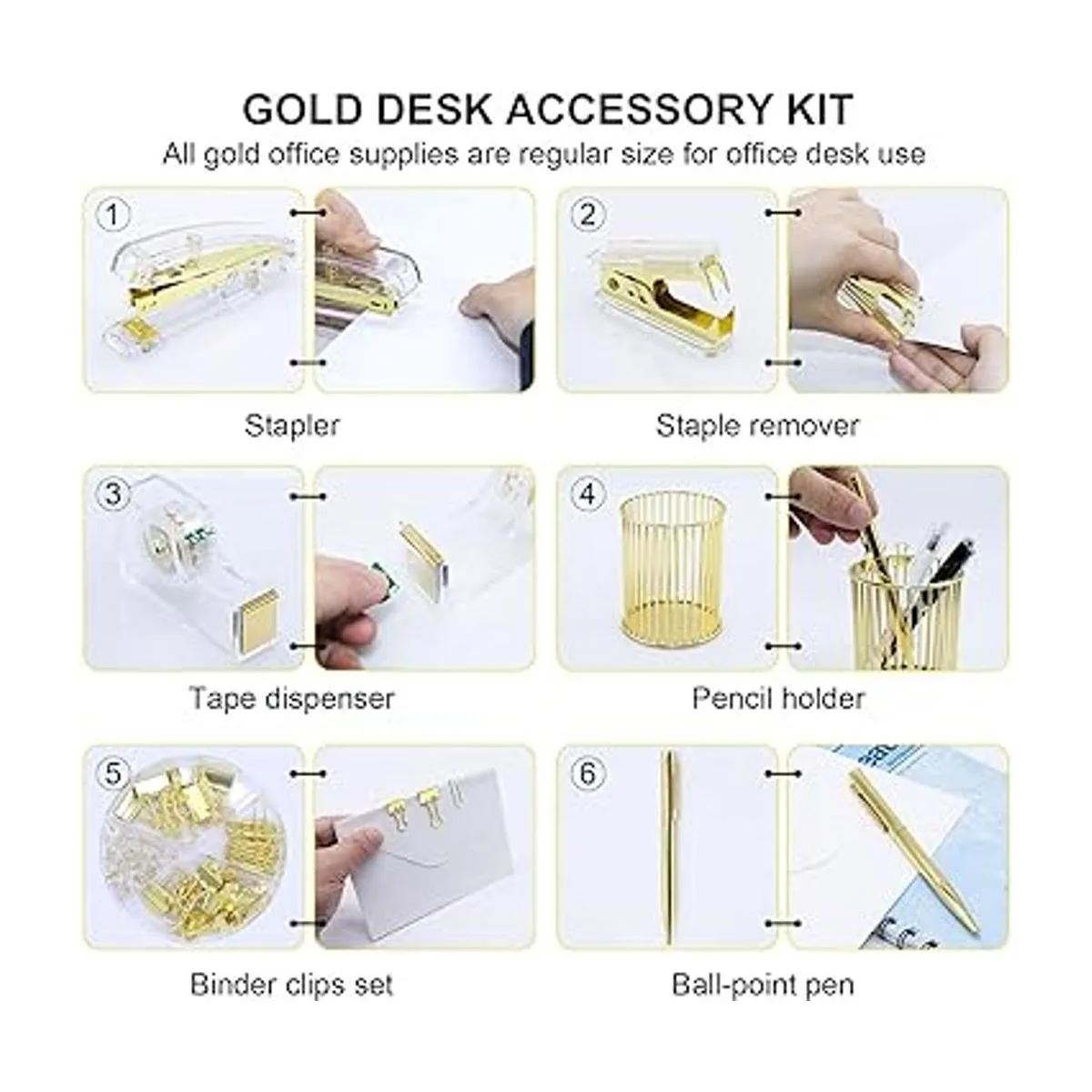 GOLD DESK ACCESSORY KIT
All gold office supplies are regular size for office desk use

1

Stapler

2

Staple remover

3

Tape dispenser

4

Pencil holder

5

Binder clips set

6

Ball-point pen