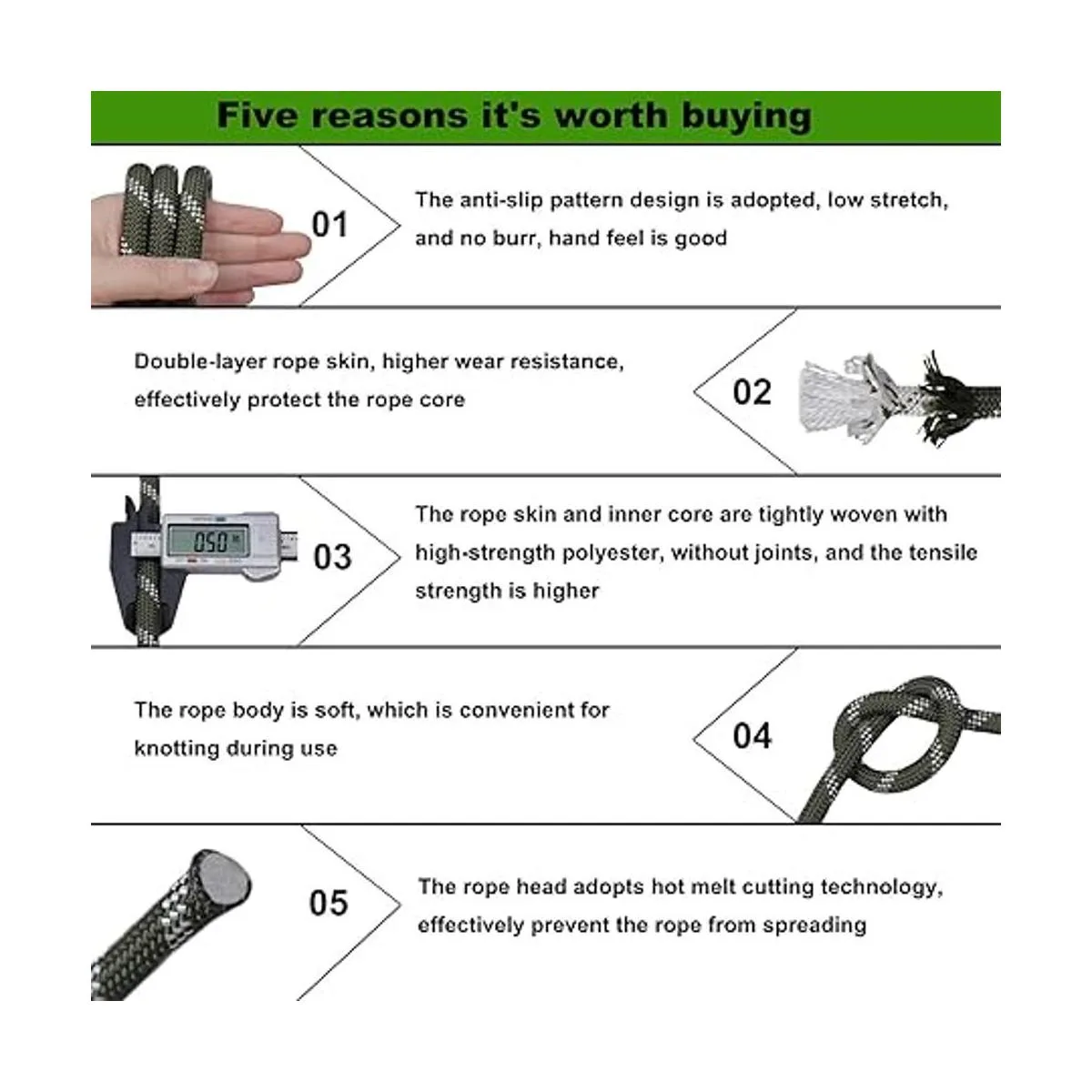 Five reasons it's worth buying

01

The anti-slip pattern design is adopted, low stretch, and no burr, hand feel is good

Double-layer rope skin, higher wear resistance, effectively protect the rope core

02

050

03

The rope skin and inner core are tightly woven with high-strength polyester, without joints, and the tensile strength is higher

The rope body is soft, which is convenient for knotting during use

04

05

The rope head adopts hot melt cutting technology, effectively prevent the rope from spreading