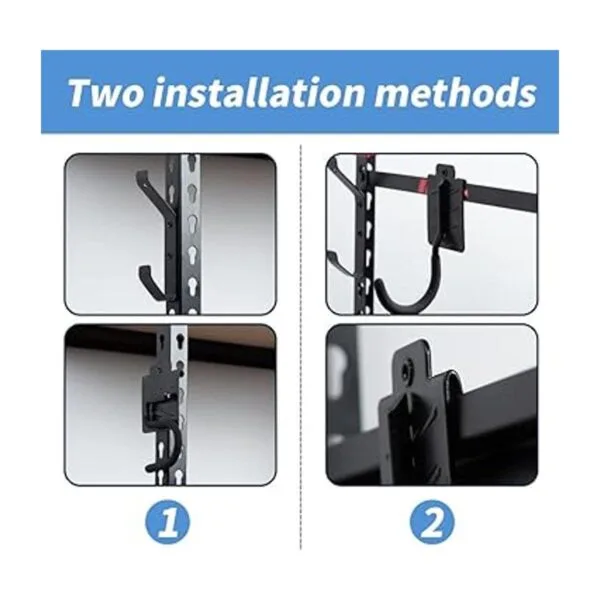 Two installation methods

1

2