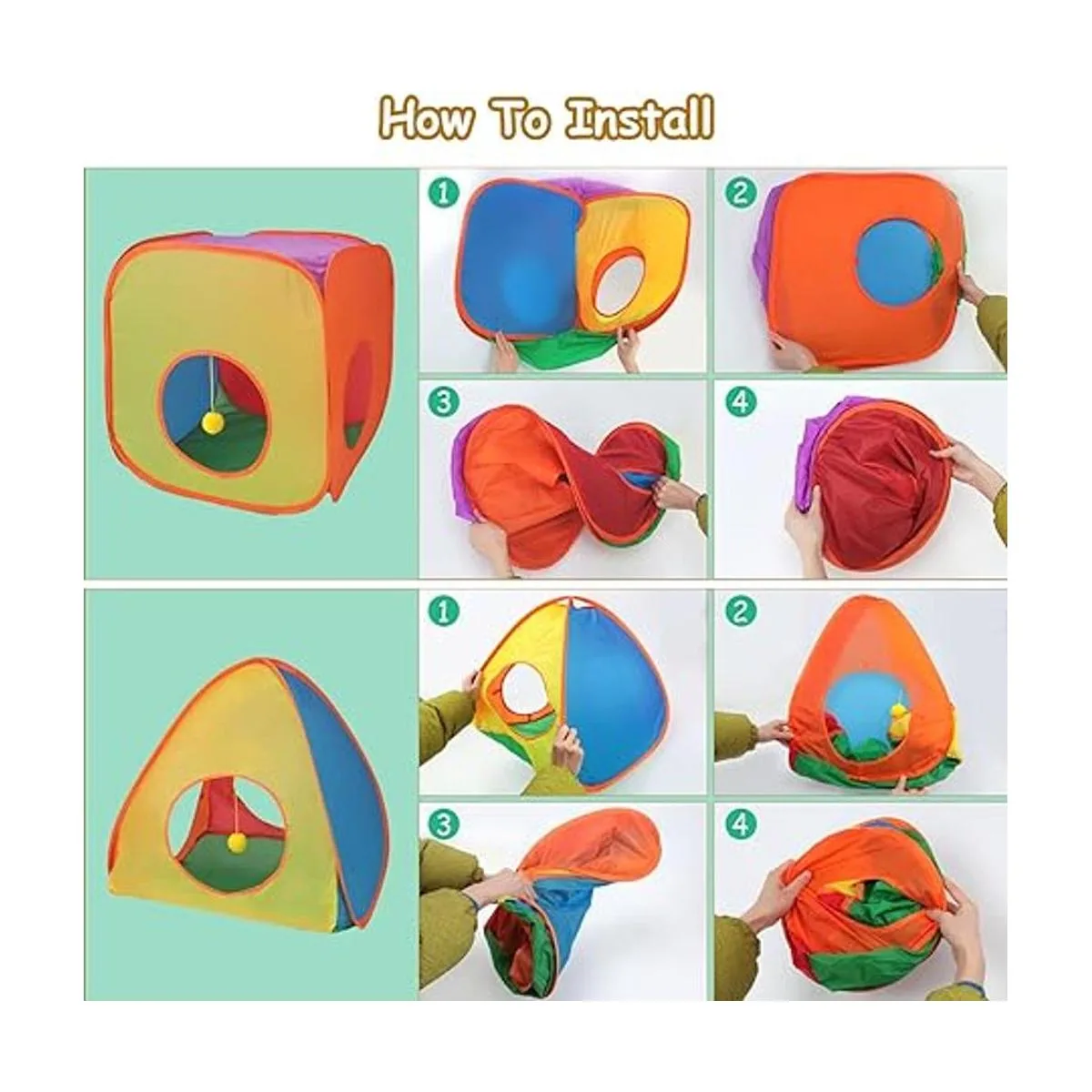 How To Install

1

2

3

4

1

2

3

4