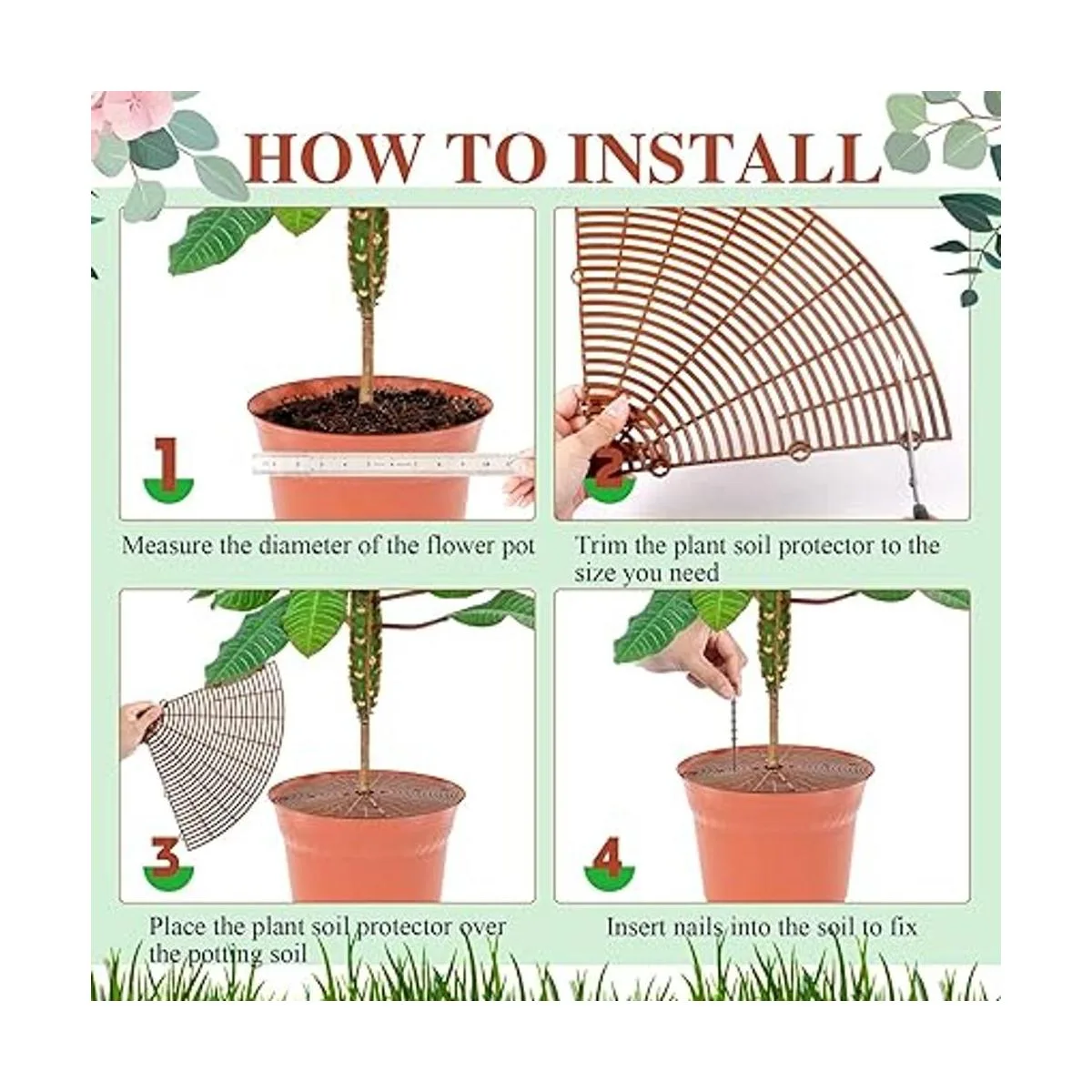 HOW TO INSTALL

1

Measure the diameter of the flower pot

2

Trim the plant soil protector to the size you need

3

Place the plant soil protector over the potting soil

4

Insert nails into the soil to fix