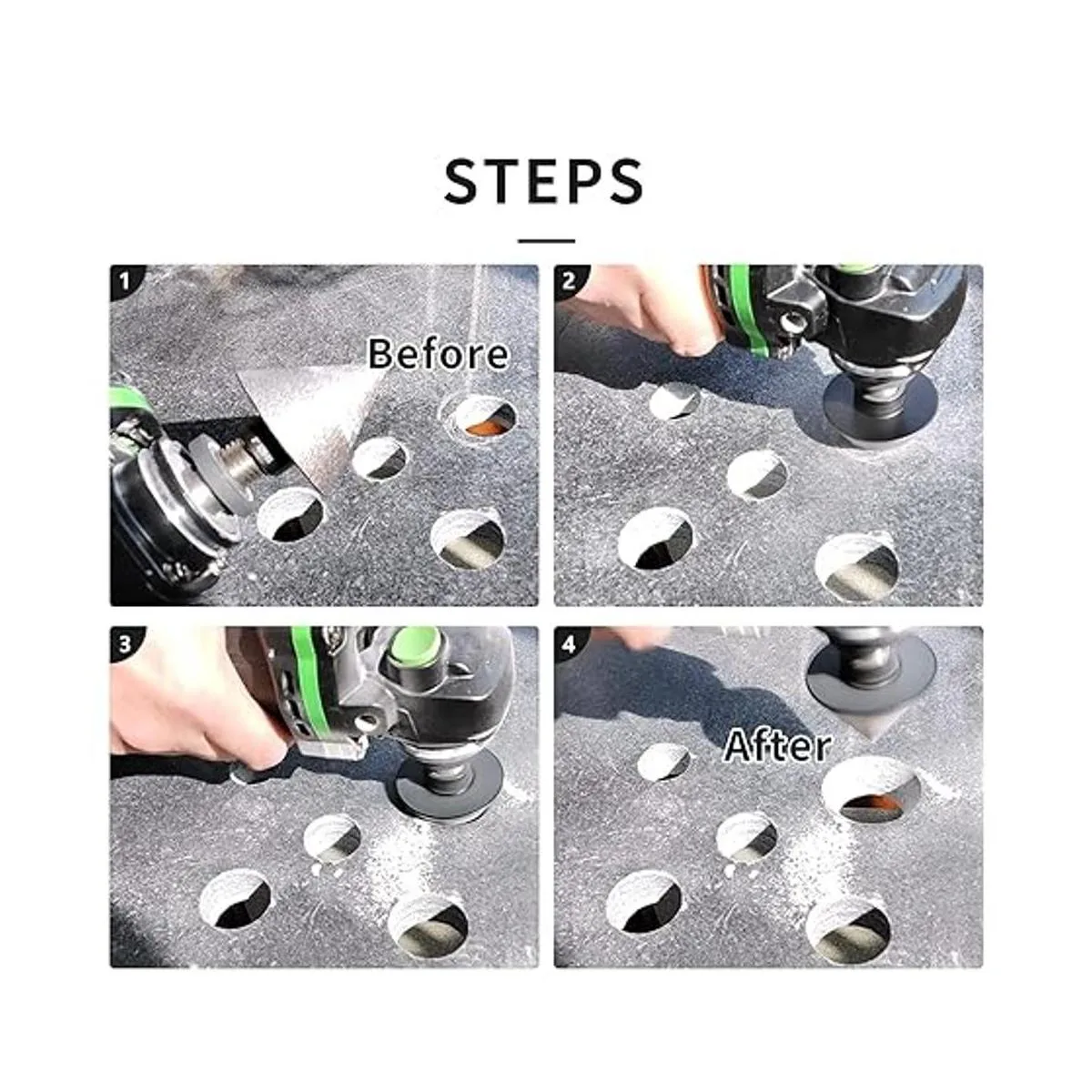 STEPS

1

Before

2

3

4

After