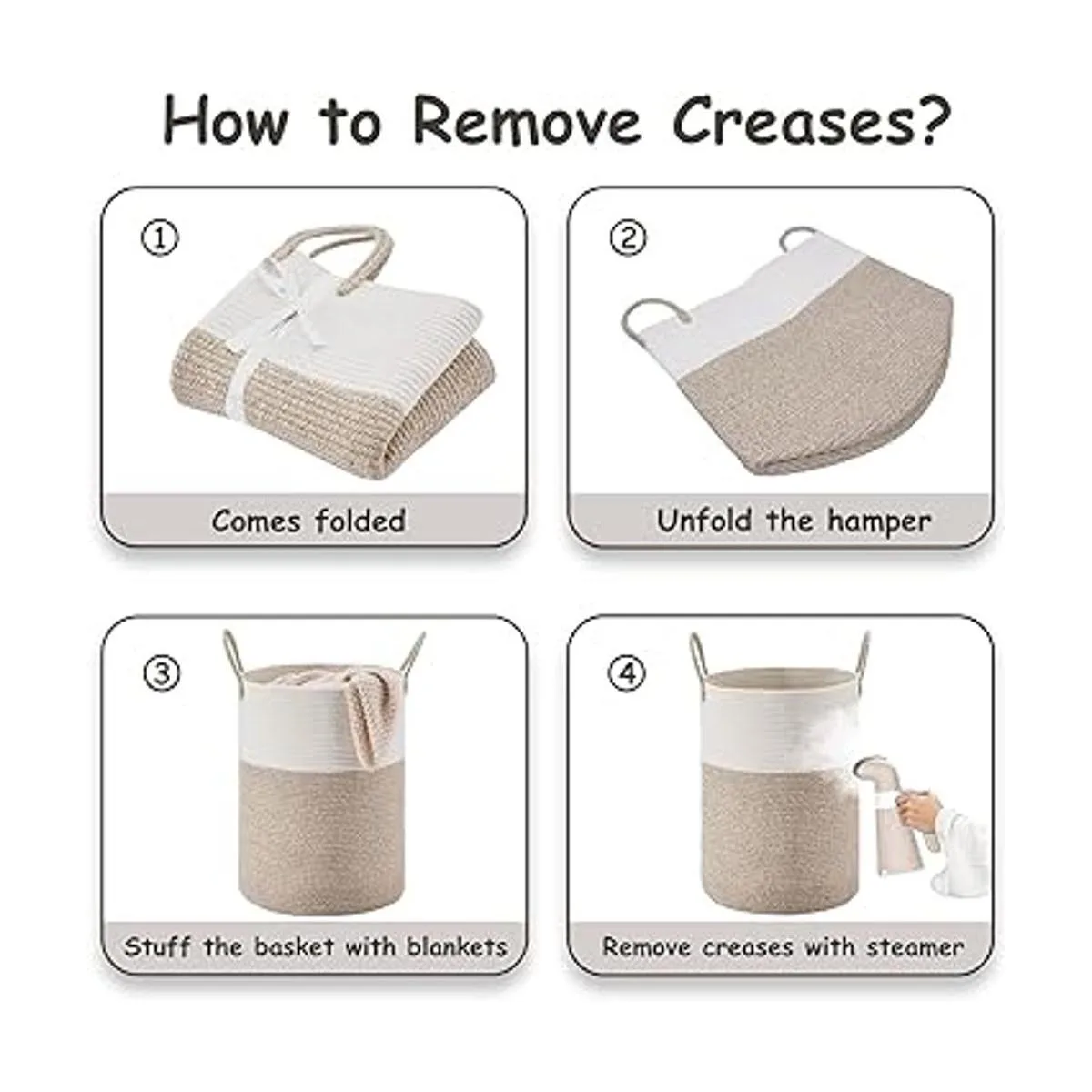 How to Remove Creases?

①

Comes folded

②

Unfold the hamper

③

Stuff the basket with blankets

④

Remove creases with steamer