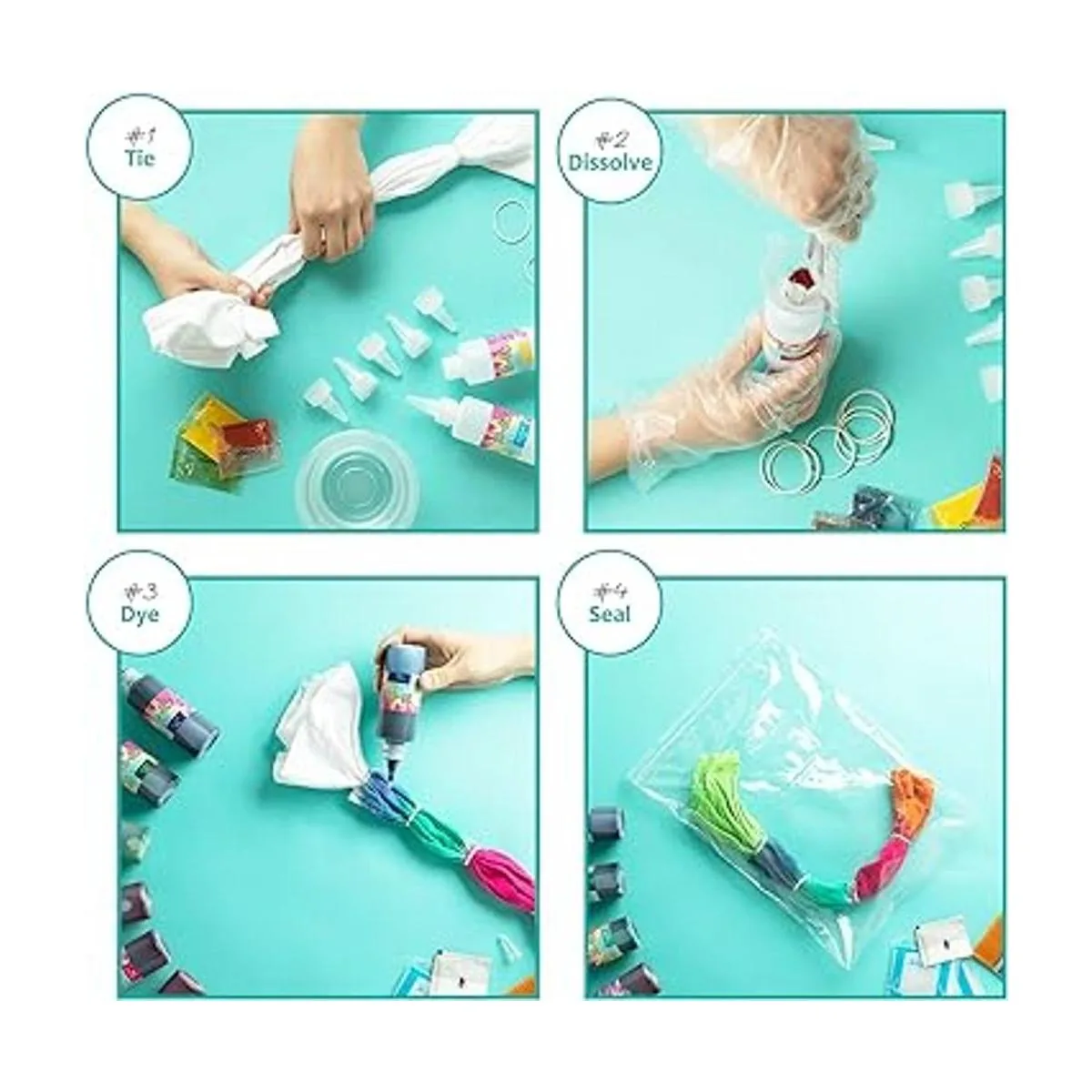 #1
Tie

#2
Dissolve

#3
Dye

#4
Seal