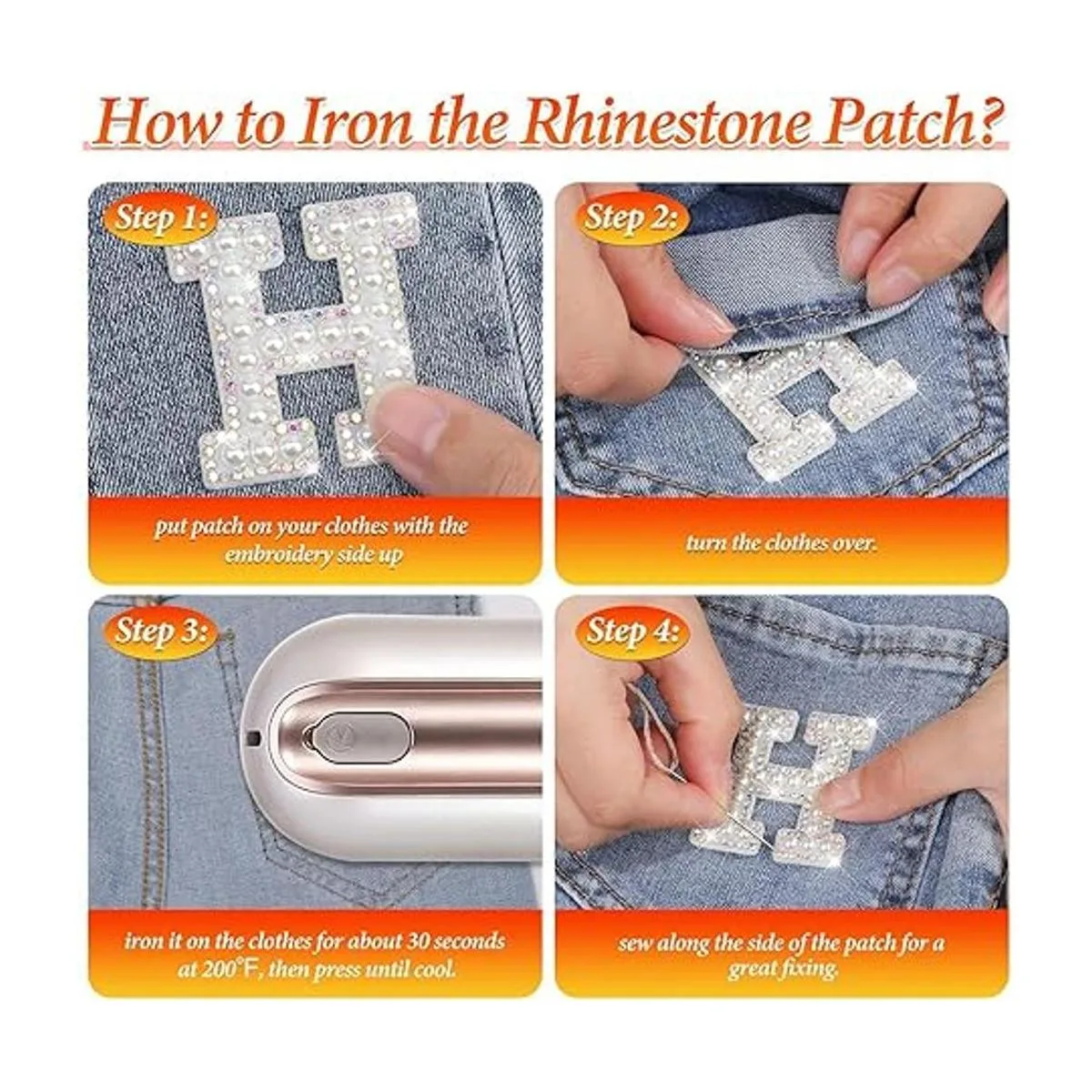 How to Iron the Rhinestone Patch?

Step 1:

put patch on your clothes with the embroidery side up

Step 2:

turn the clothes over.

Step 3:

iron it on the clothes for about 30 seconds at 200°F, then press until cool.

Step 4:

sew along the side of the patch for a great fixing.