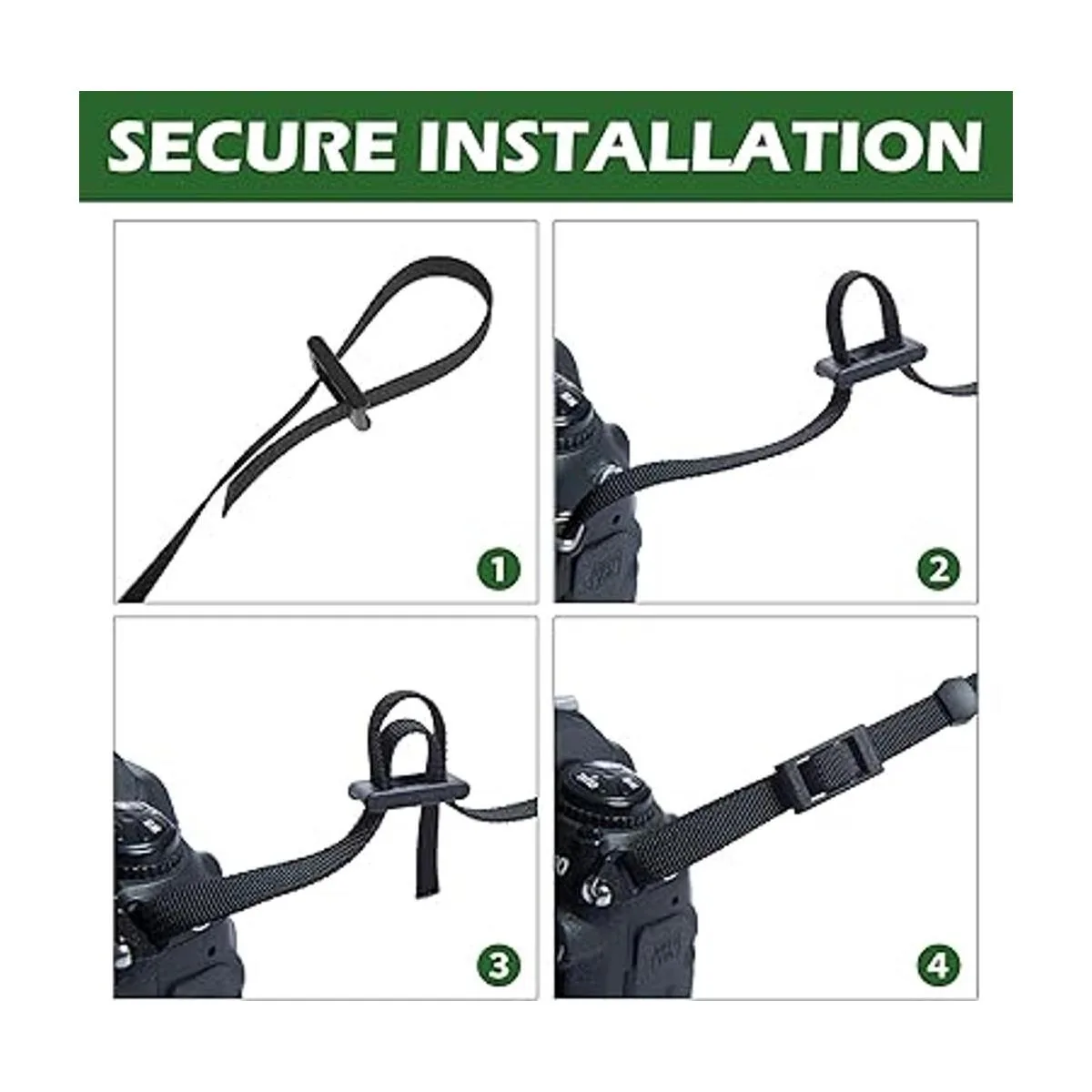 SECURE INSTALLATION

1

2

3

4