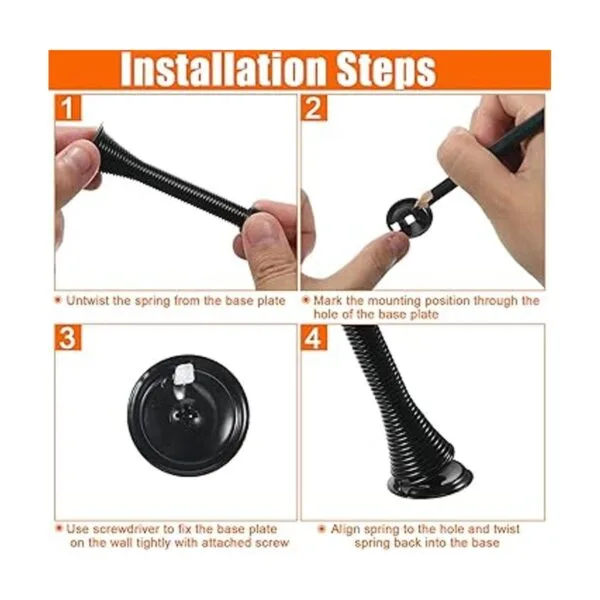 Installation Steps

1

Untwist the spring from the base plate

2

Mark the mounting position through the hole of the base plate

3

Use screwdriver to fix the base plate on the wall tightly with attached screw

4

Align spring to the hole and twist spring back into the base