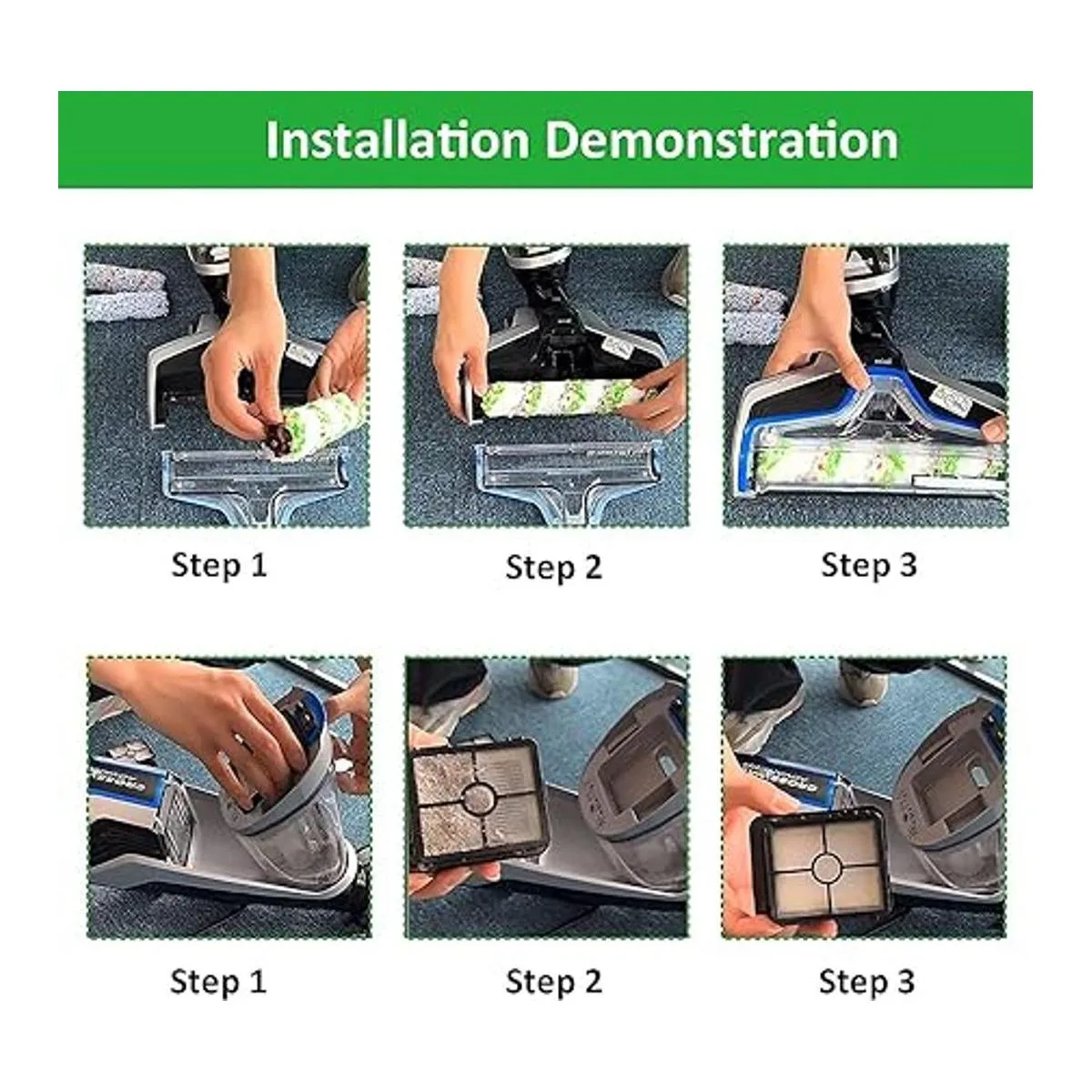 Installation Demonstration

Step 1

Step 2

Step 3

Step 1

Step 2

Step 3