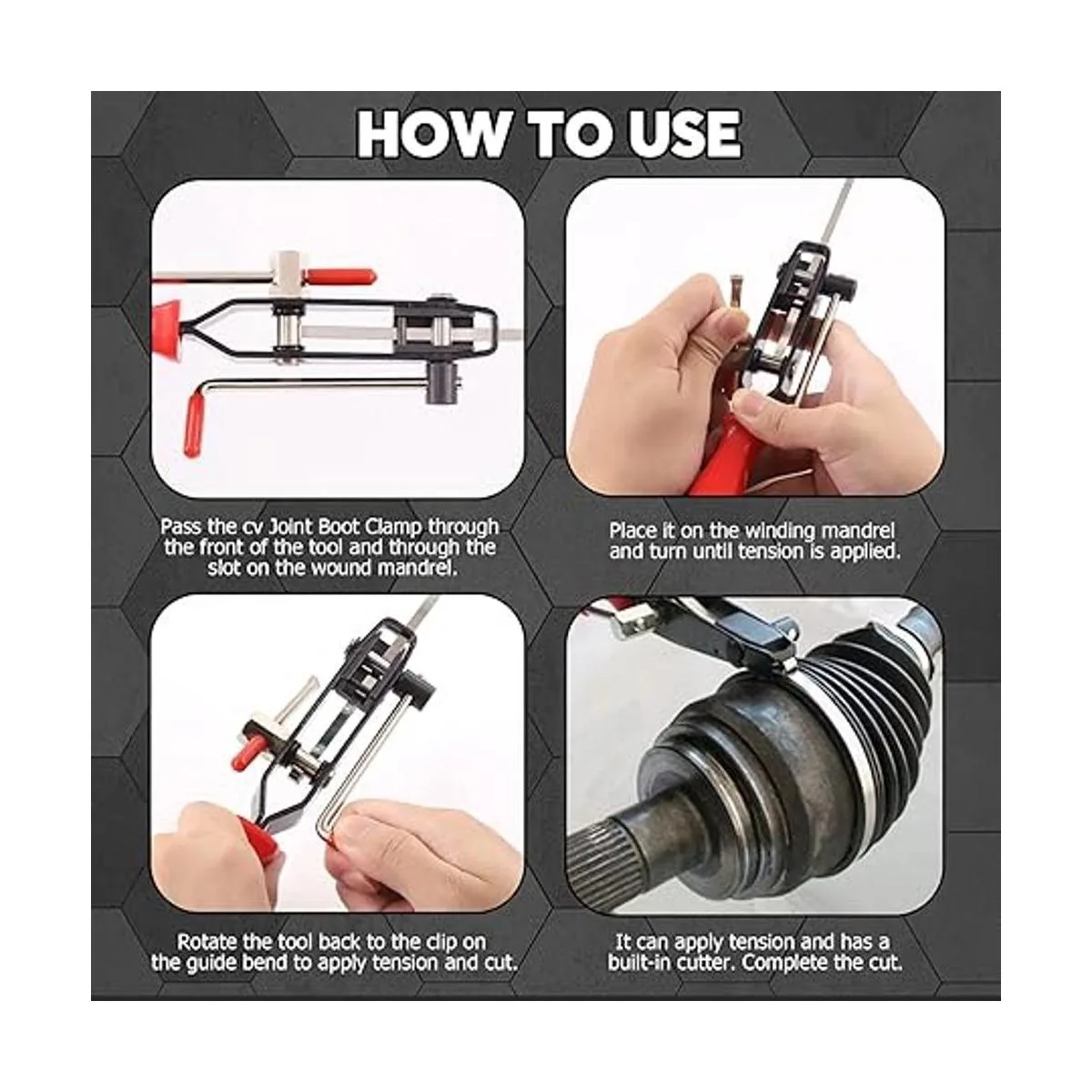 HOW TO USE

Pass the cv Joint Boot Clamp through the front of the tool and through the slot on the wound mandrel.

Place it on the winding mandrel and turn until tension is applied.

Rotate the tool back to the clip on the guide bend to apply tension and cut.

It can apply tension and has a built-in cutter. Complete the cut.