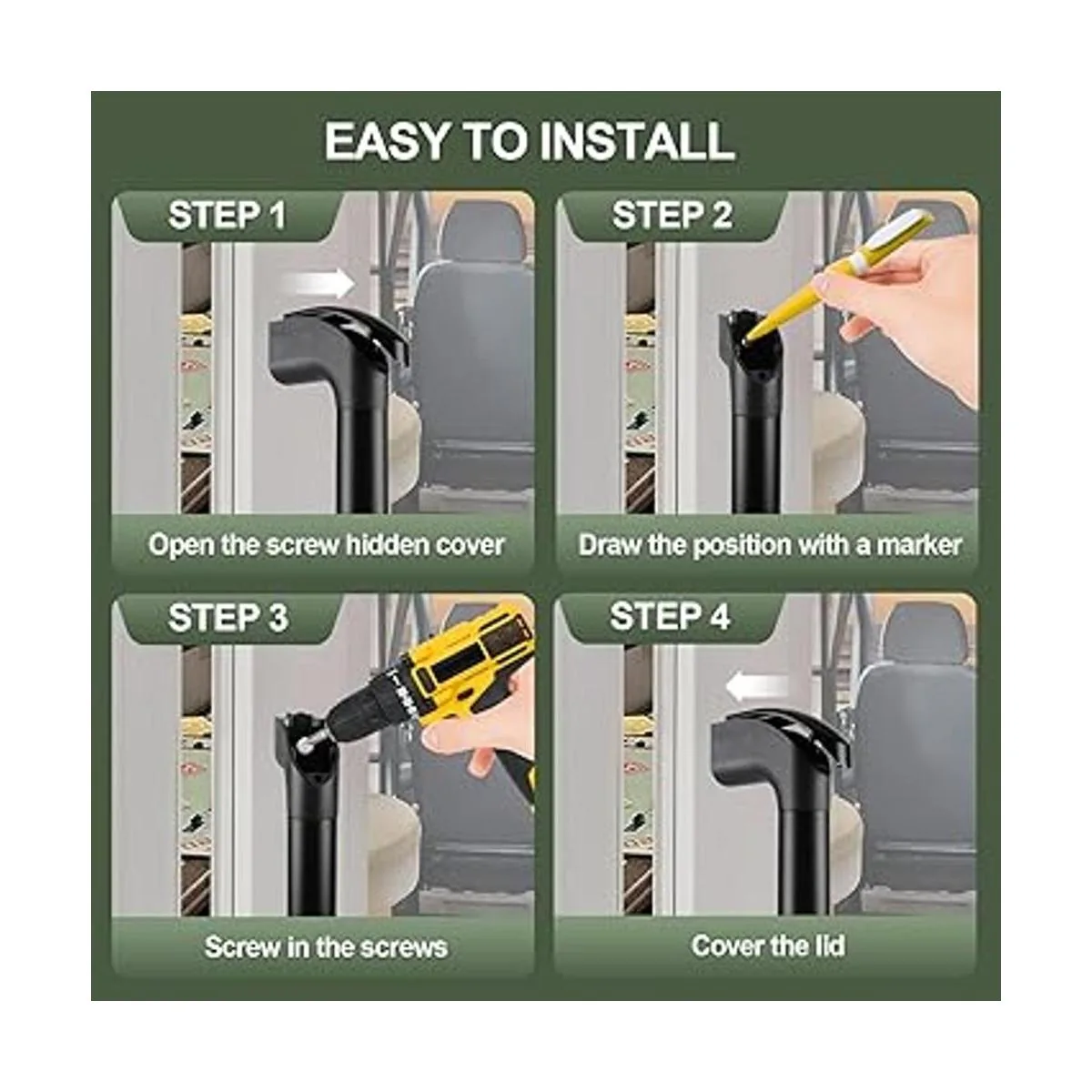 EASY TO INSTALL

STEP 1

Open the screw hidden cover

STEP 2

Draw the position with a marker

STEP 3

Screw in the screws

STEP 4

Cover the lid