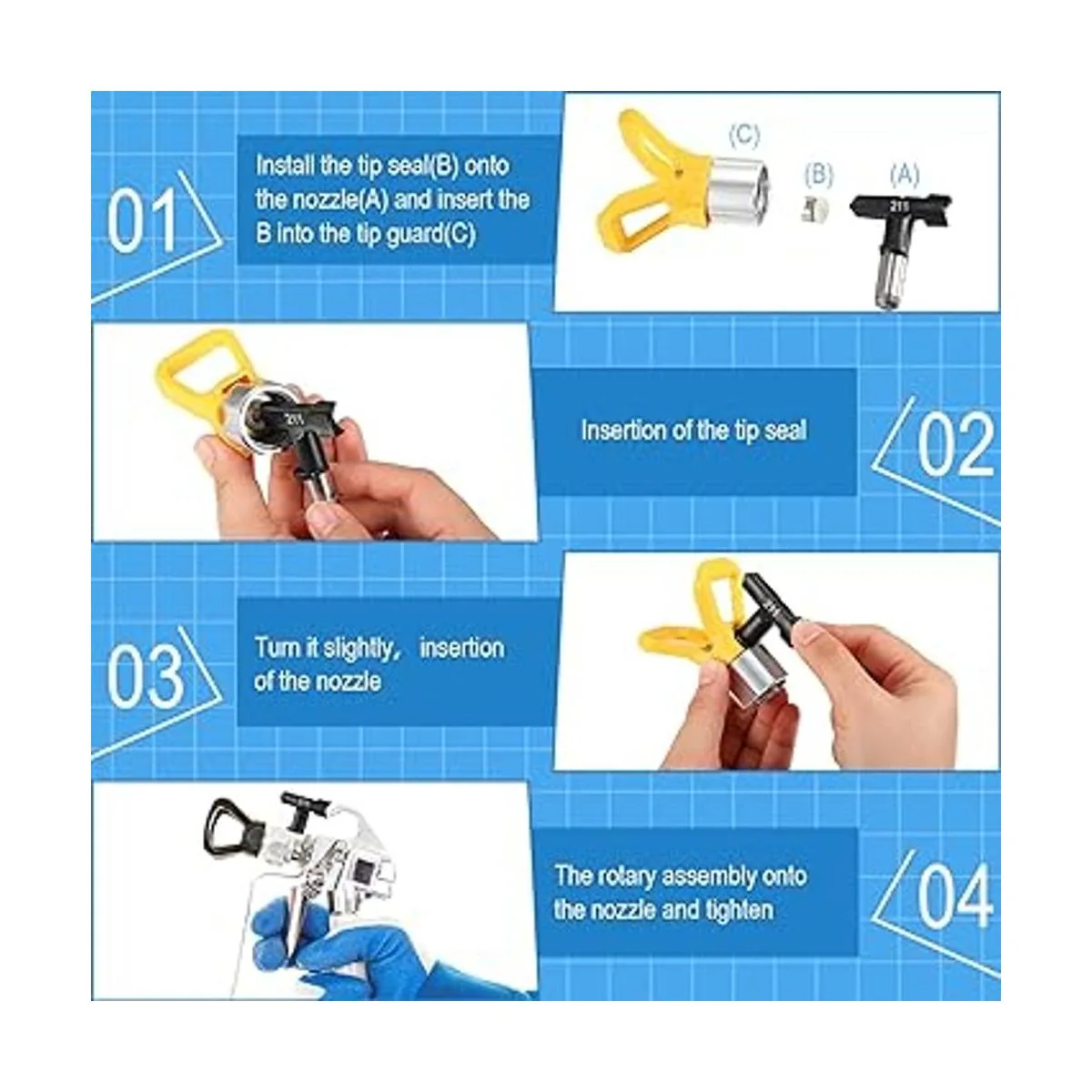 01

Install the tip seal(B) onto the nozzle(A) and insert the B into the tip guard(C)

(C)

(B)

(A)

211

211

Insertion of the tip seal

02

03

Turn it slightly, insertion of the nozzle

The rotary assembly onto the nozzle and tighten

04