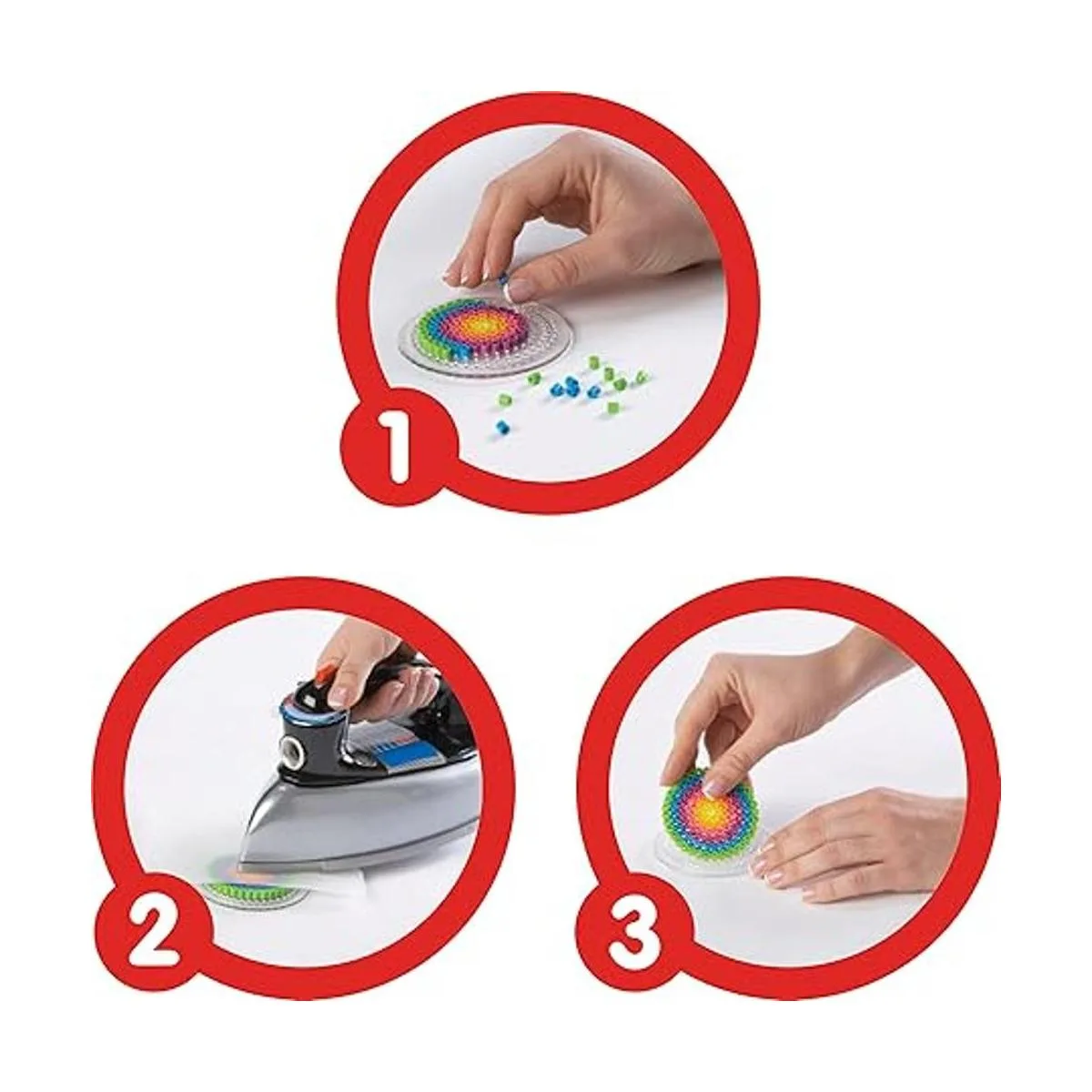 1

2

3