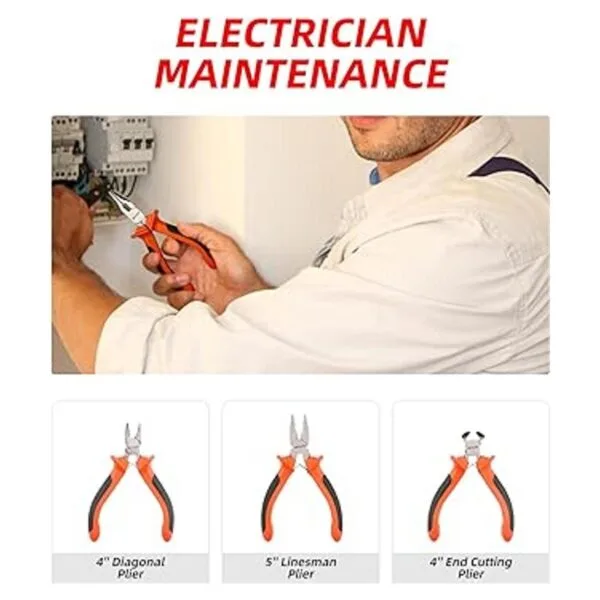 ELECTRICIAN MAINTENANCE

4'' Diagonal Plier

5'' Linesman Plier

4'' End Cutting Plier