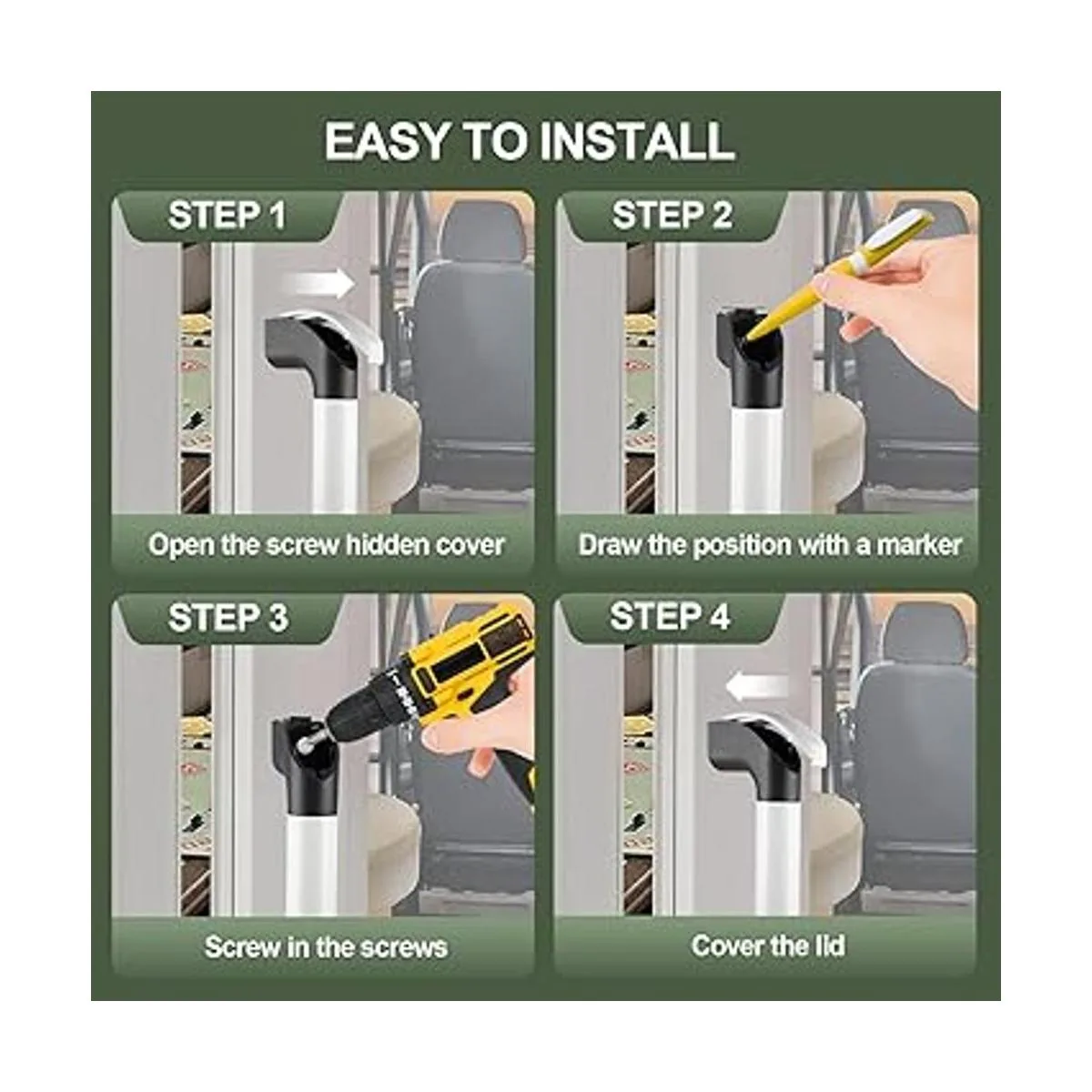 EASY TO INSTALL

STEP 1

Open the screw hidden cover

STEP 2

Draw the position with a marker

STEP 3

Screw in the screws

STEP 4

Cover the lid