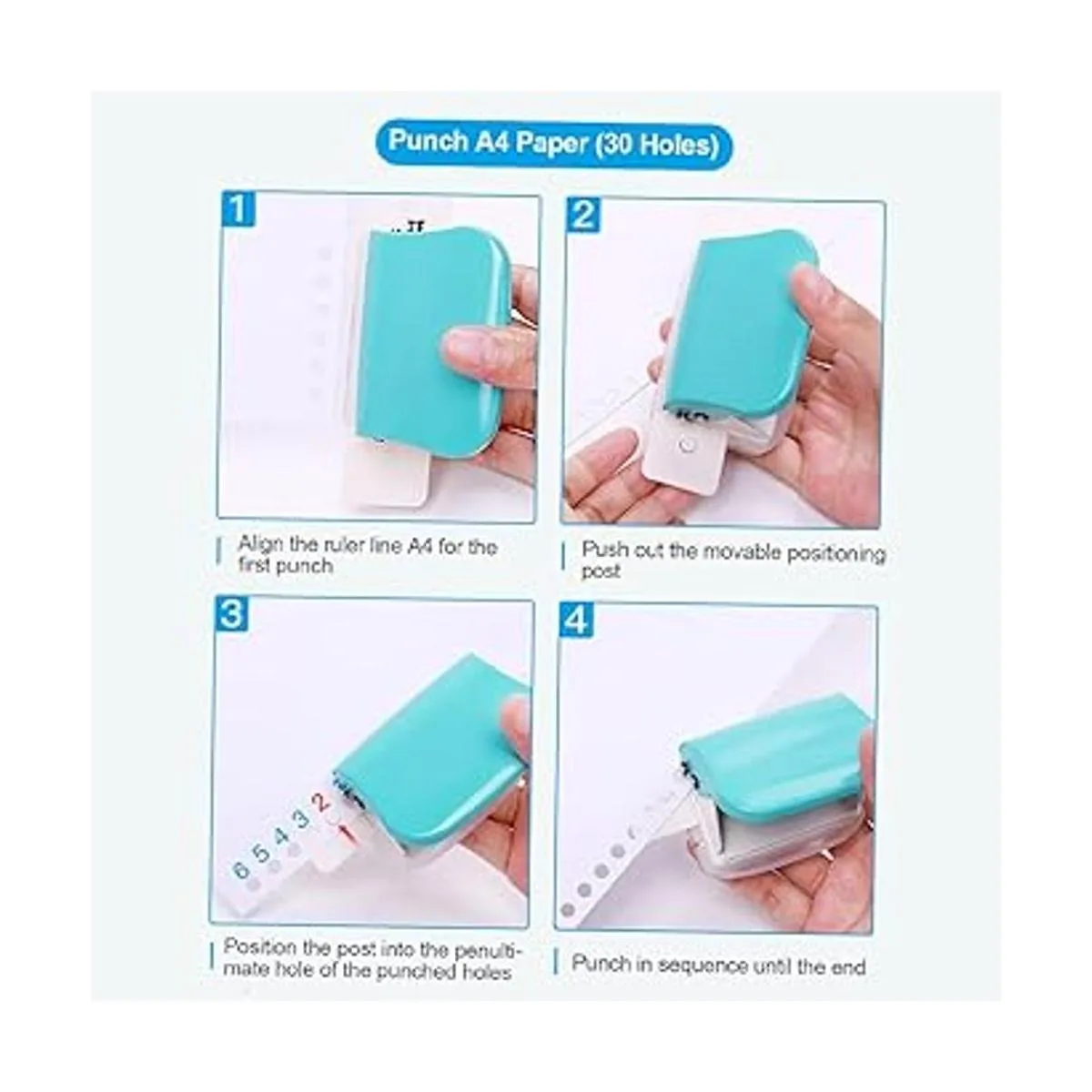 Punch A4 Paper (30 Holes)

1

Align the ruler line A4 for the first punch

2

Push out the movable positioning post

3

6 5 4 3 2 1

Position the post into the penultimate hole of the punched holes

4

Punch in sequence until the end