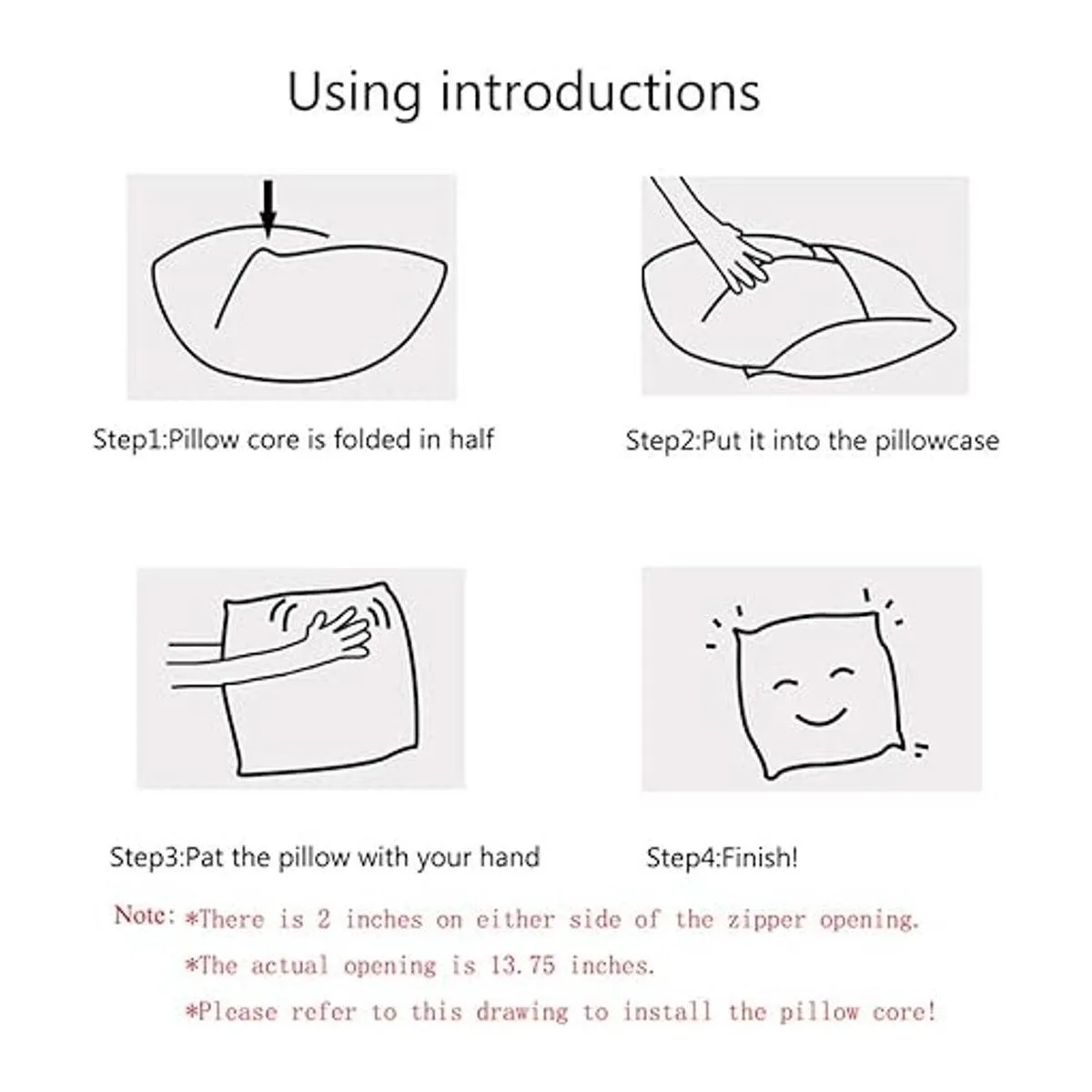 Using introductions

Step1:Pillow core is folded in half

Step2:Put it into the pillowcase

Step3:Pat the pillow with your hand

Step4:Finish!

Note: *There is 2 inches on either side of the zipper opening.
*The actual opening is 13.75 inches.
*Please refer to this drawing to install the pillow core!