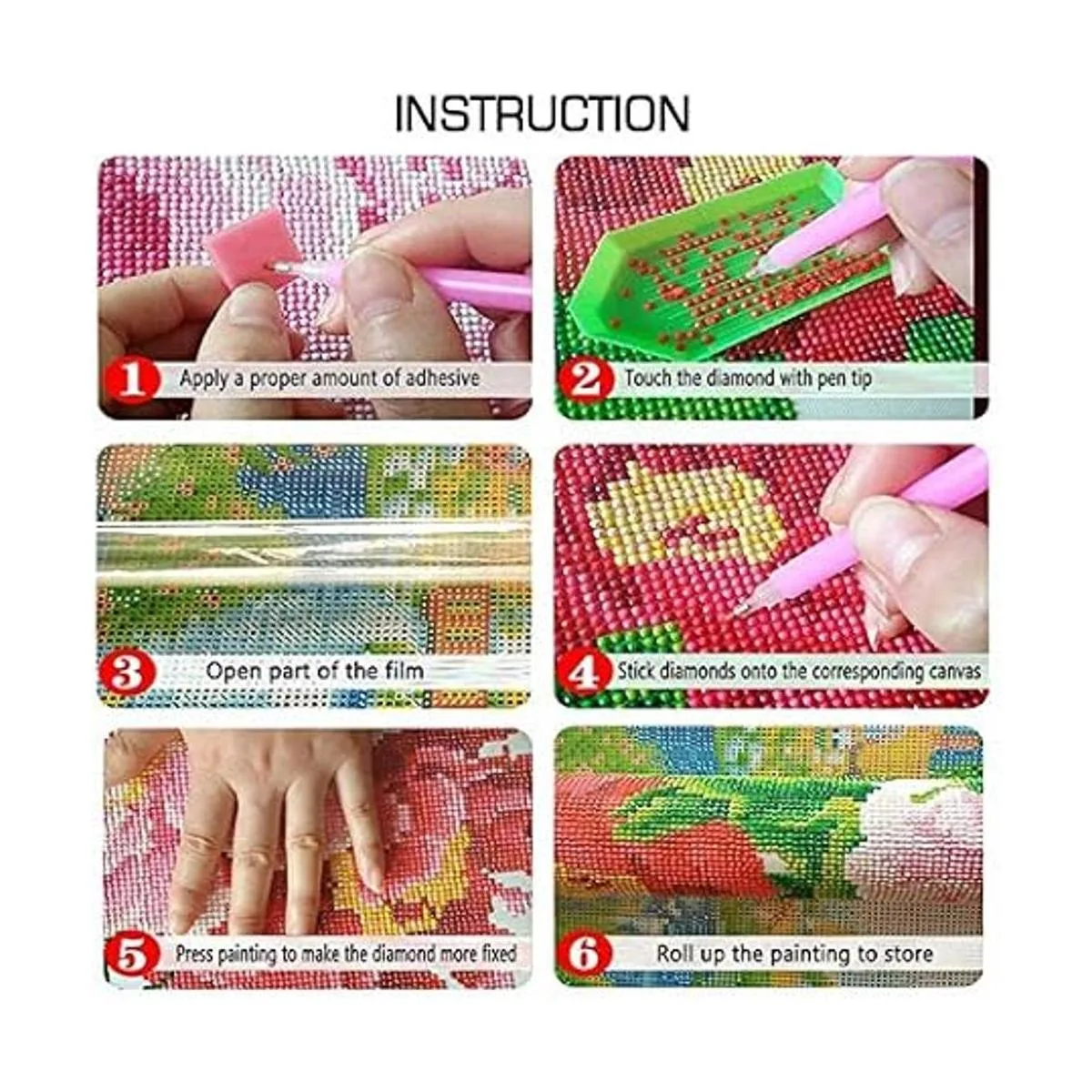 INSTRUCTION

1 Apply a proper amount of adhesive

2 Touch the diamond with pen tip

3 Open part of the film

4 Stick diamonds onto the corresponding canvas

5 Press painting to make the diamond more fixed

6 Roll up the painting to store