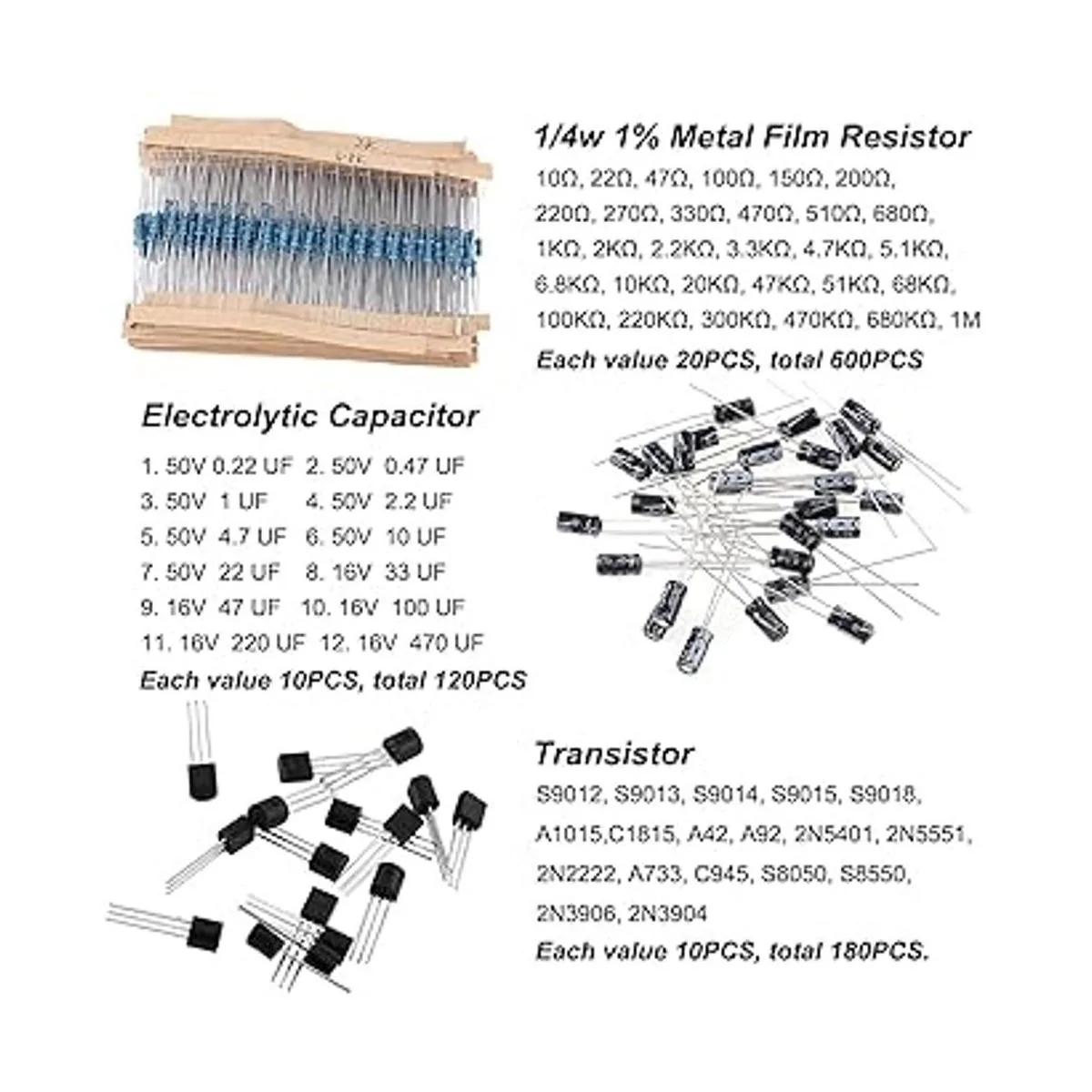 1/4w 1% Metal Film Resistor

10Ω, 22Ω, 47Ω, 100Ω, 150Ω, 200Ω, 220Ω, 270Ω, 330Ω, 470Ω, 510Ω, 680Ω, 1KΩ, 2KΩ, 2.2KΩ, 3.3KΩ, 4.7KΩ, 5.1KΩ, 6.8KΩ, 10KΩ, 20KΩ, 47KΩ, 51KΩ, 68KΩ, 100KΩ, 220KΩ, 300KΩ, 470KΩ, 680KΩ, 1M

Each value 20PCS, total 600PCS

Electrolytic Capacitor

1. 50V 0.22 UF 2. 50V 0.47 UF
3. 50V 1 UF 4. 50V 2.2 UF
5. 50V 4.7 UF 6. 50V 10 UF
7. 50V 22 UF 8. 16V 33 UF
9. 16V 47 UF 10. 16V 100 UF
11. 16V 220 UF 12. 16V 470 UF

Each value 10PCS, total 120PCS

Transistor

S9012, S9013, S9014, S9015, S9018, A1015,C1815, A42, A92, 2N5401, 2N5551, 2N2222, A733, C945, S8050, S8550, 2N3906, 2N3904

Each value 10PCS, total 180PCS.